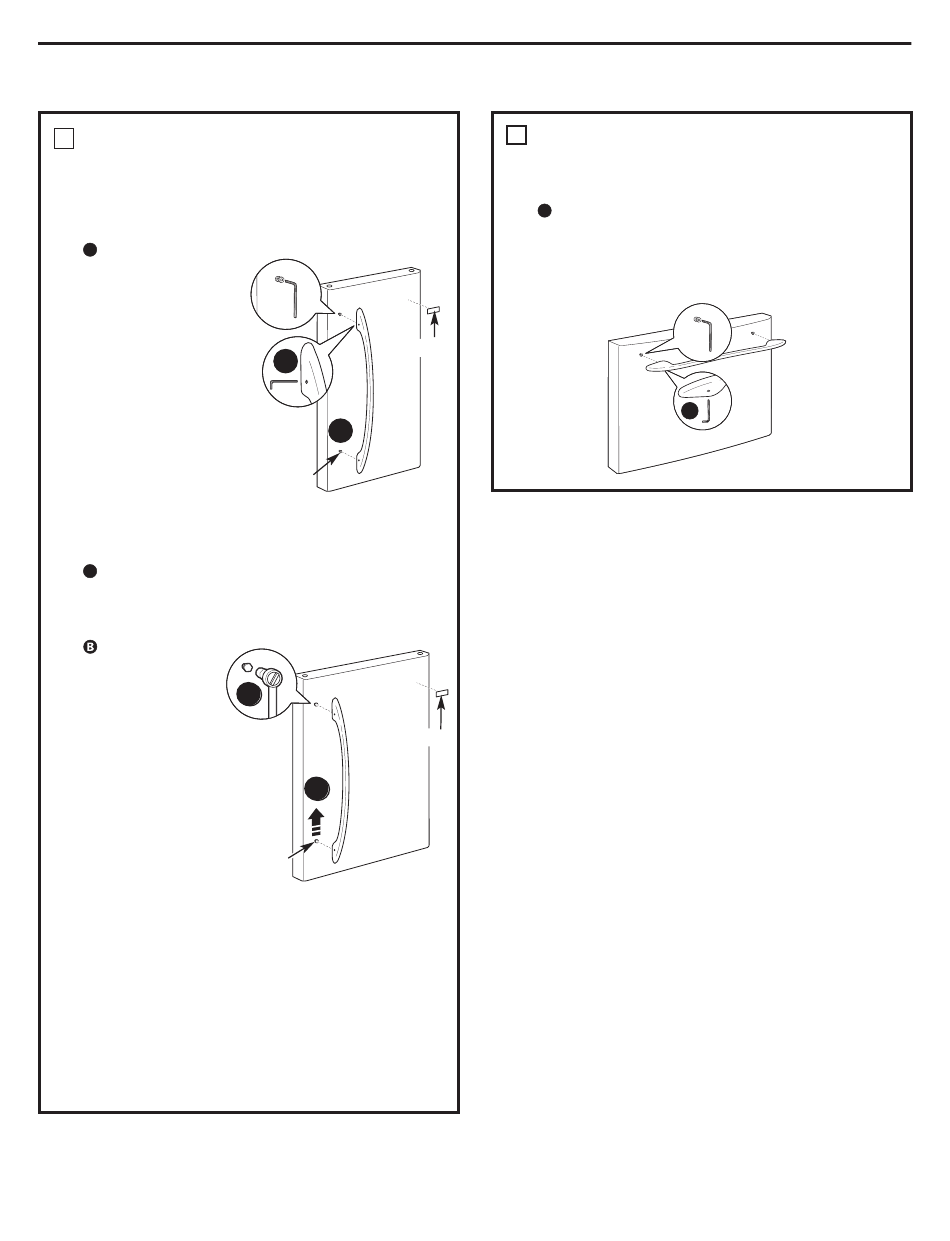 B