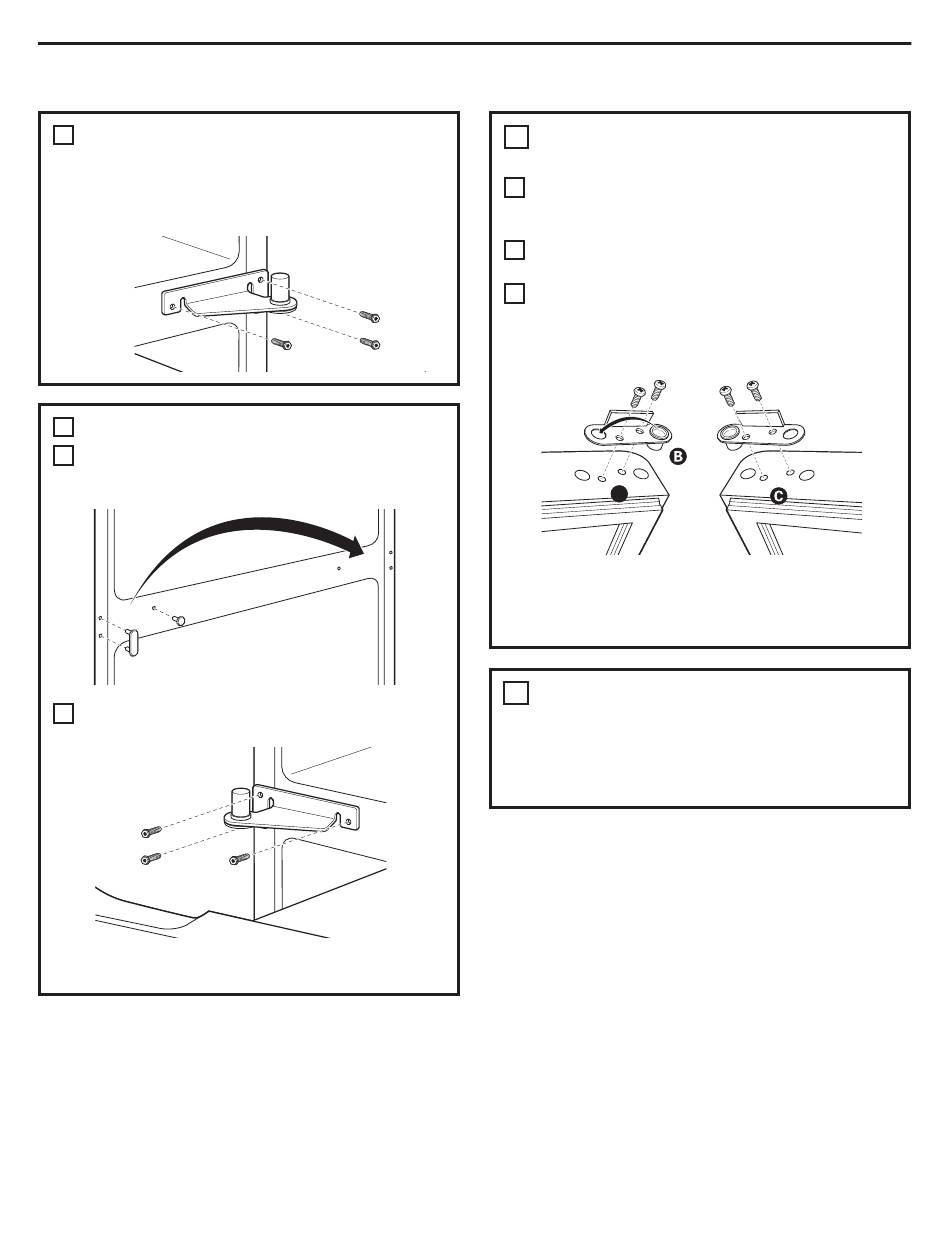 B

C