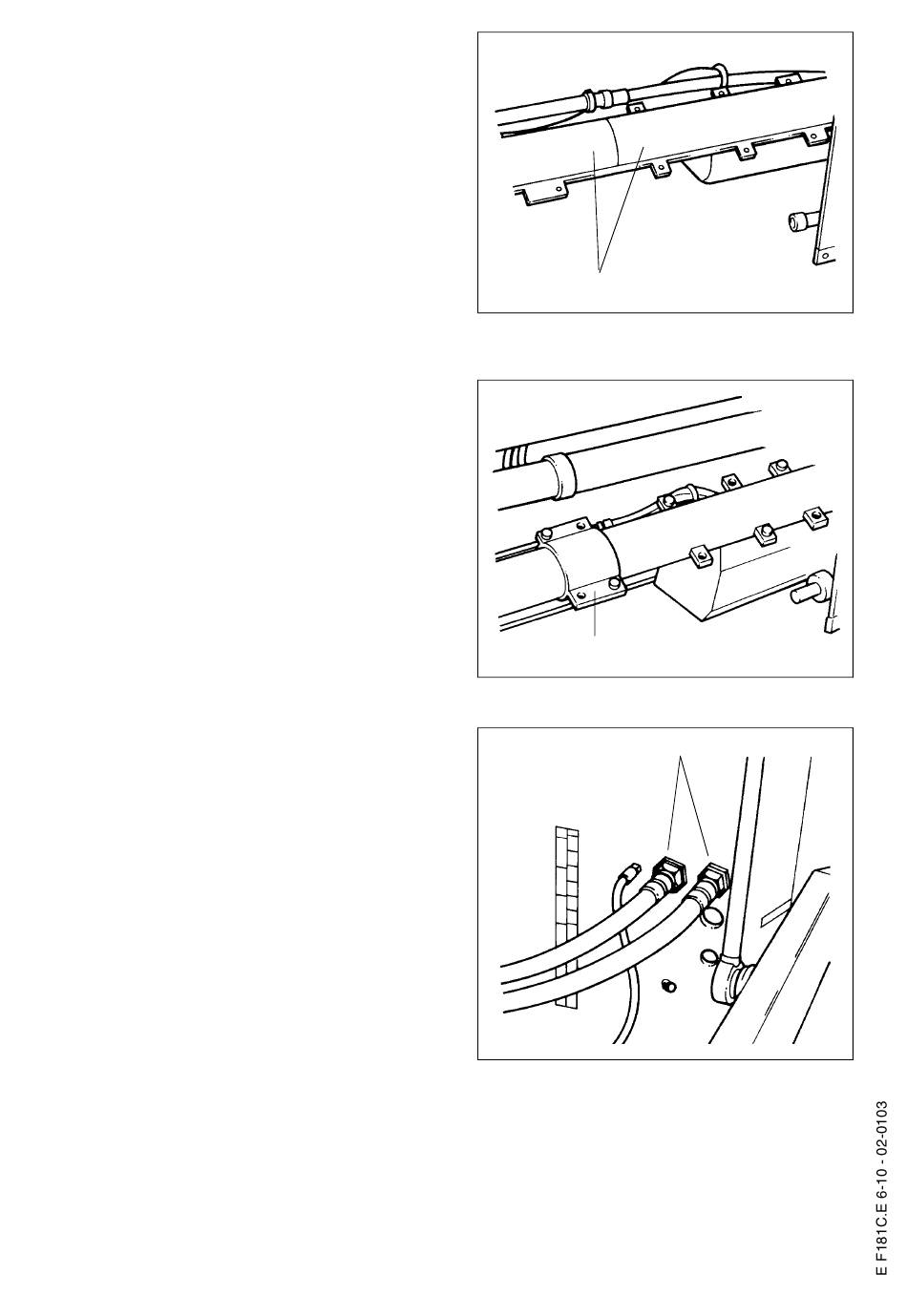 E F181C.E 6-10 - 02-0103