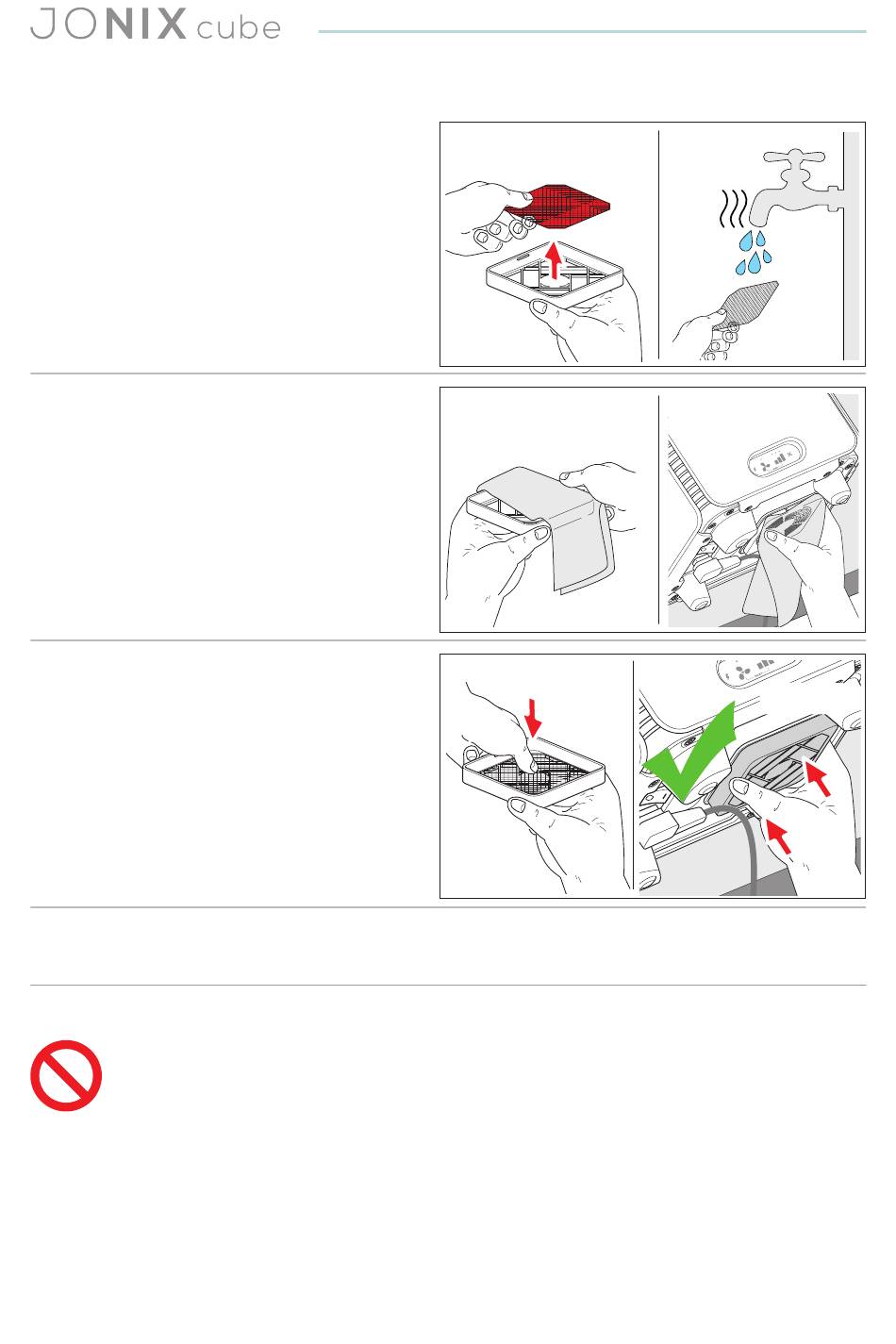 JONIX cube