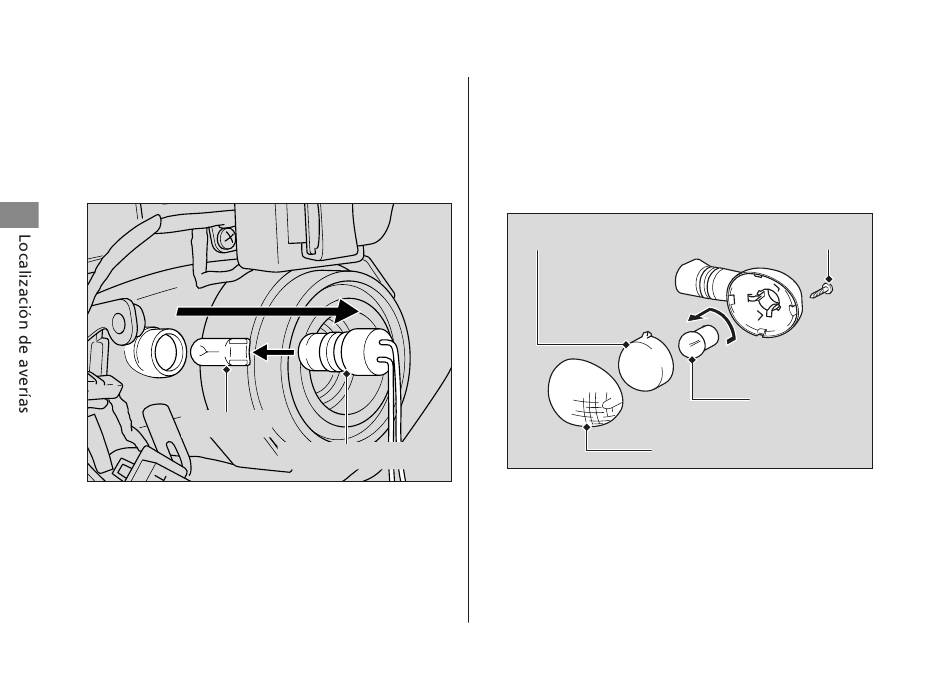 Localización de averías