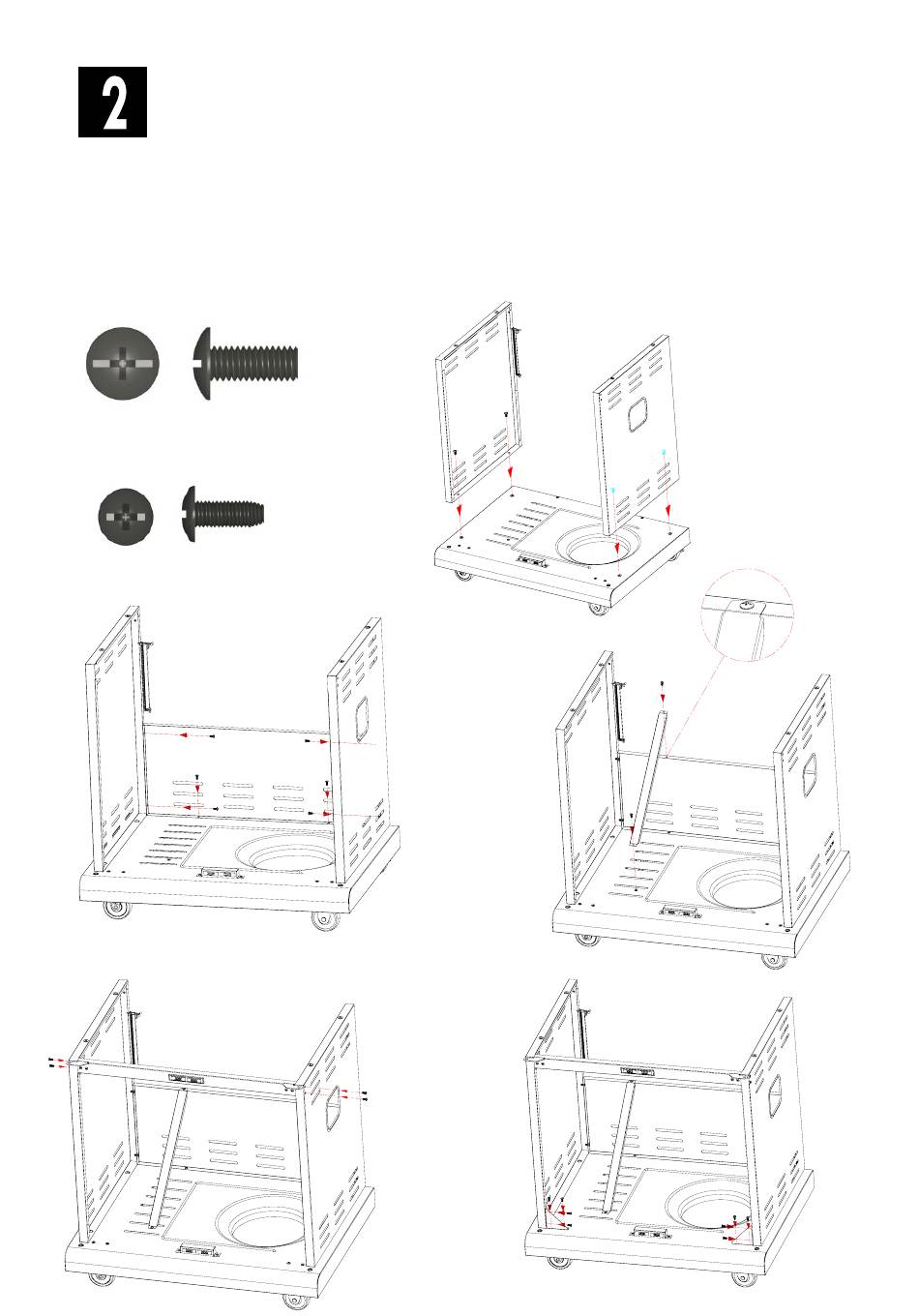 2