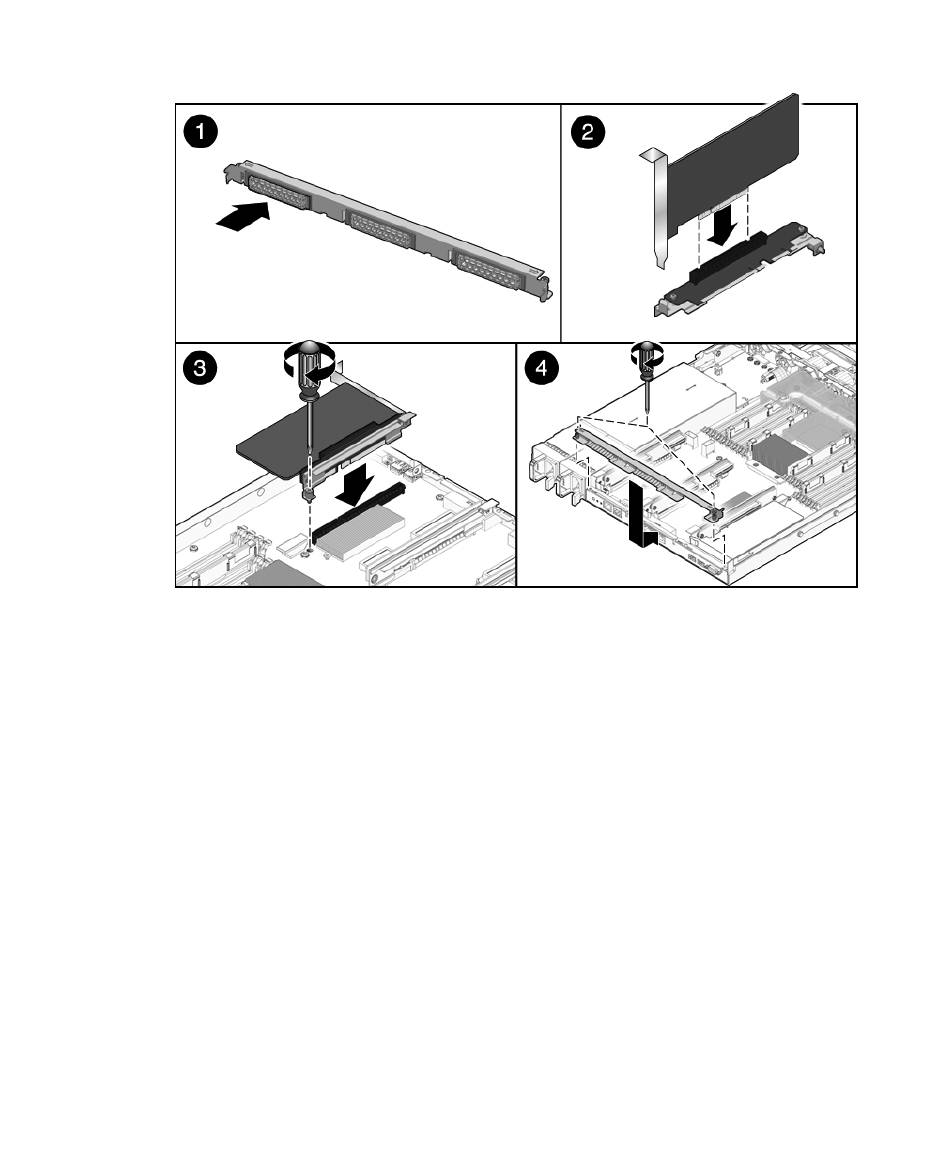 1

2

3

4