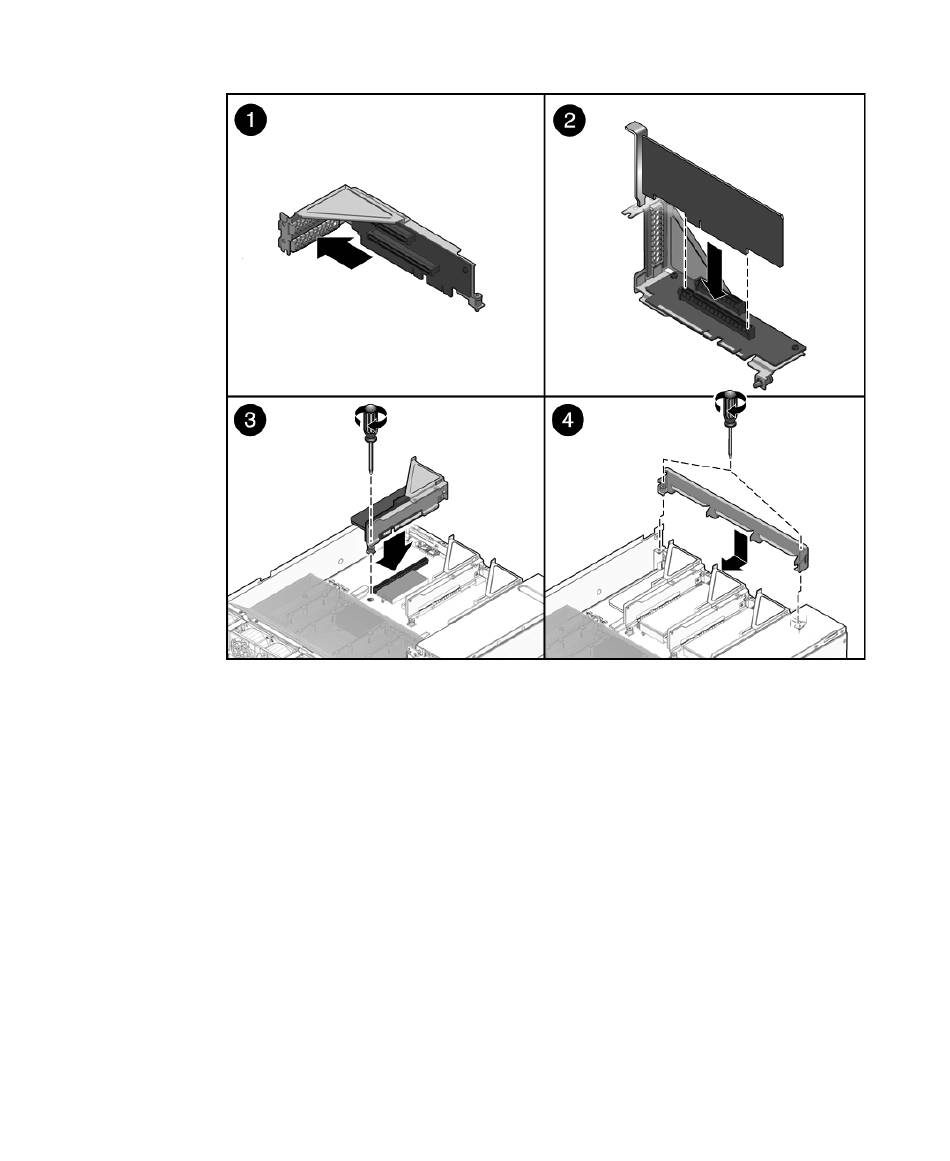 1
2
3
4