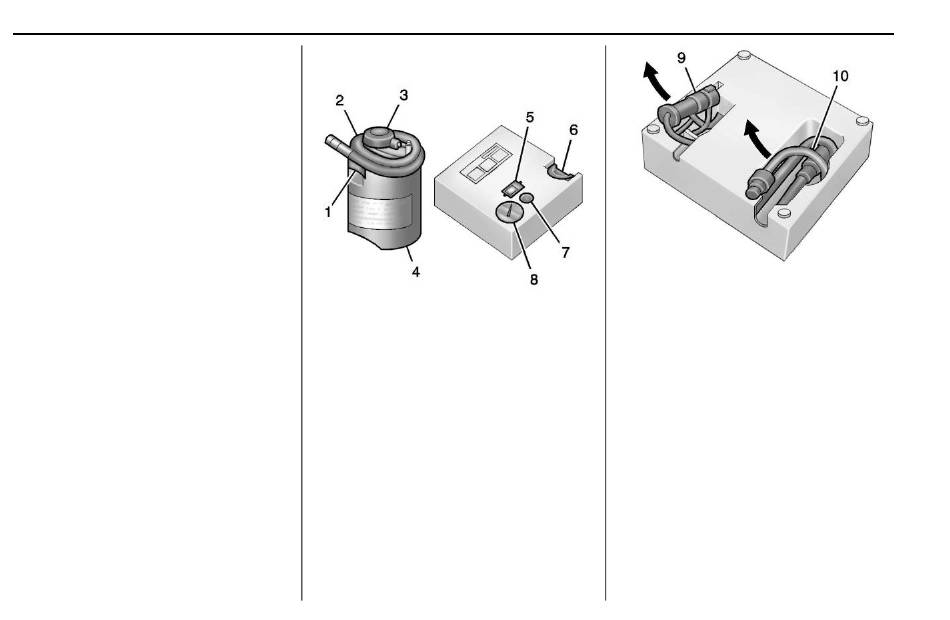 2
3
1
4
5
6
7
8
9
10