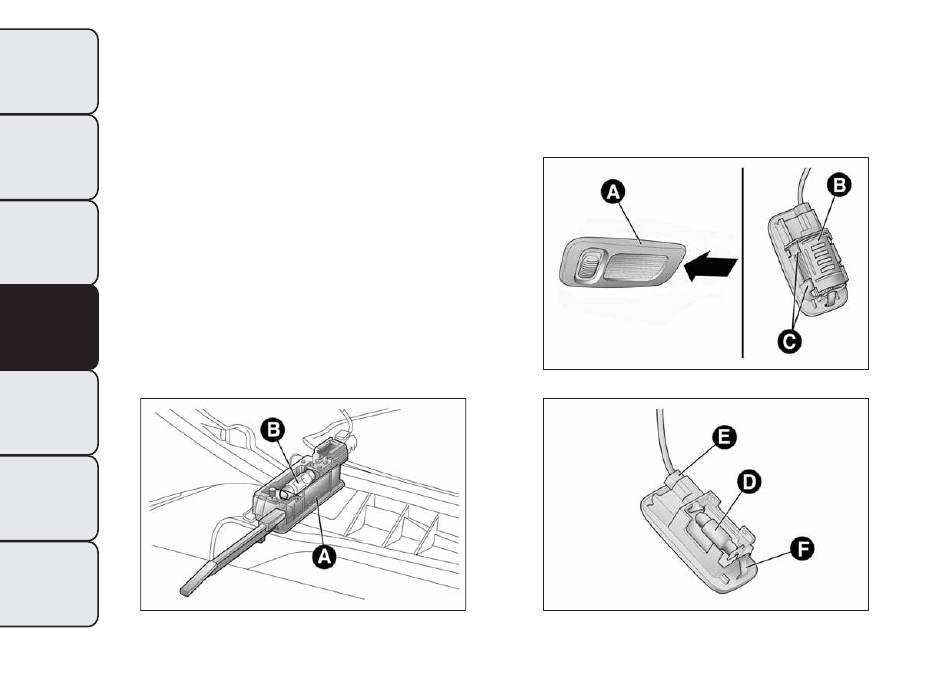 A

B

C

B

A

E

D

F