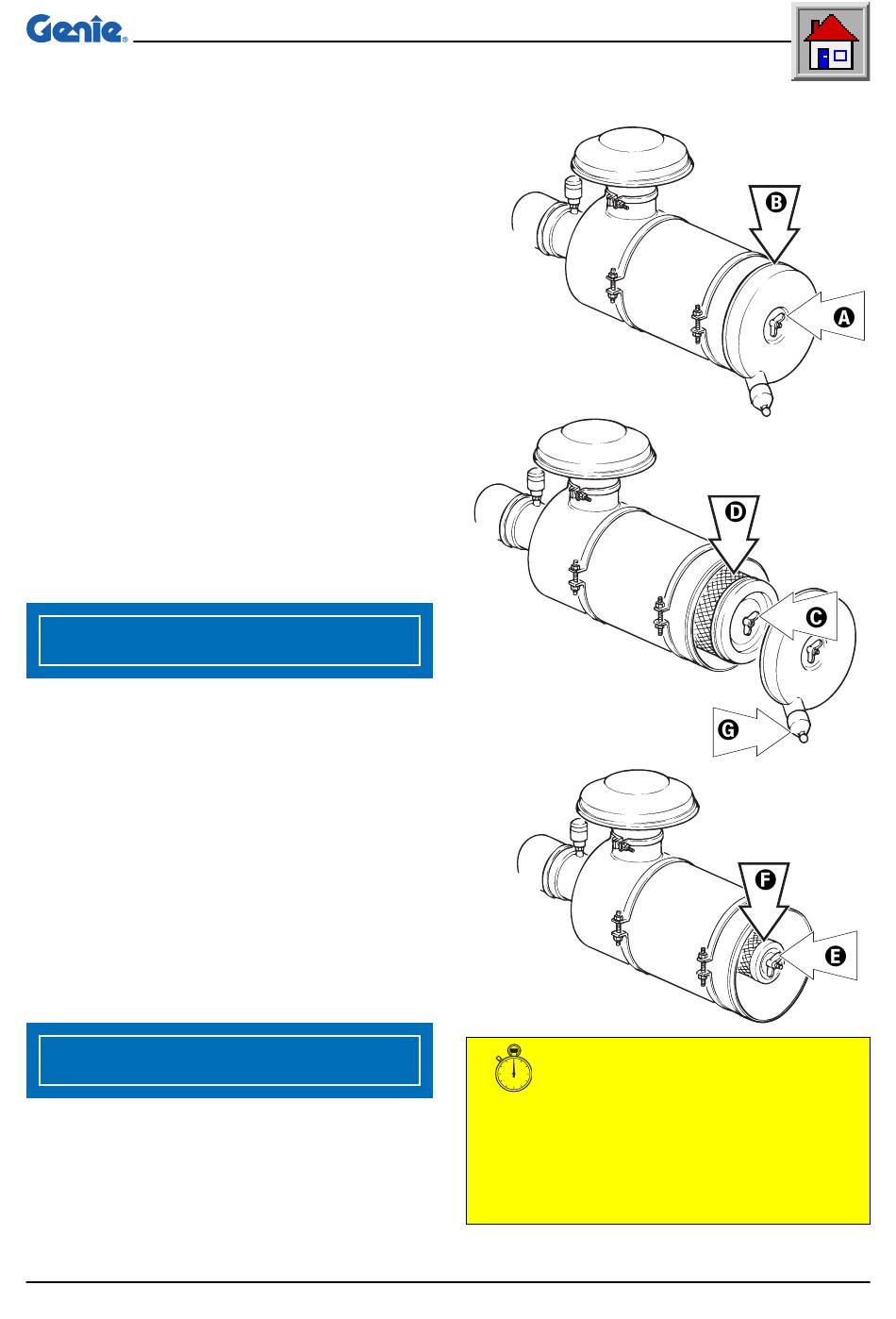 Genie®

B

A

D

C

G

F

E