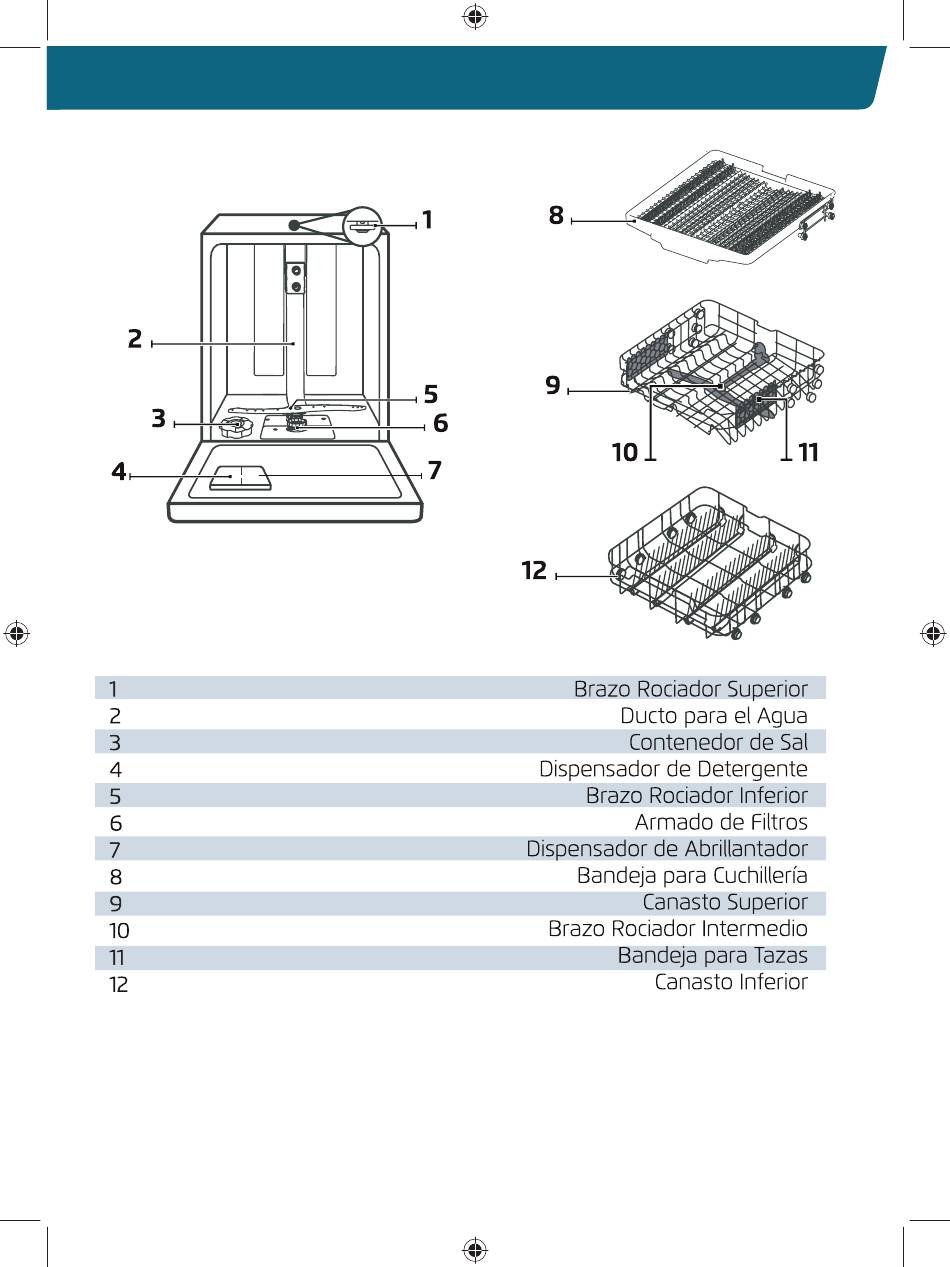 1
2
3
4
5
6
7
8
9
10
11
12

| | |
|---|---|
| 1 | Brazo Rociador Superior |
| 2 | Ducto para el Agua |
| 3 | Contenedor de Sal |
| 4 | Dispensador de Detergente |
| 5 | Brazo Rociador Inferior |
| 6 | Armado de Filtros |
| 7 | Dispensador de Abrillantador |
| 8 | Bandeja para Cuchillería |
| 9 | Canasto Superior |
| 10 | Brazo Rociador Intermedio |
| 11 | Bandeja para Tazas |
| 12 | Canasto Inferior |