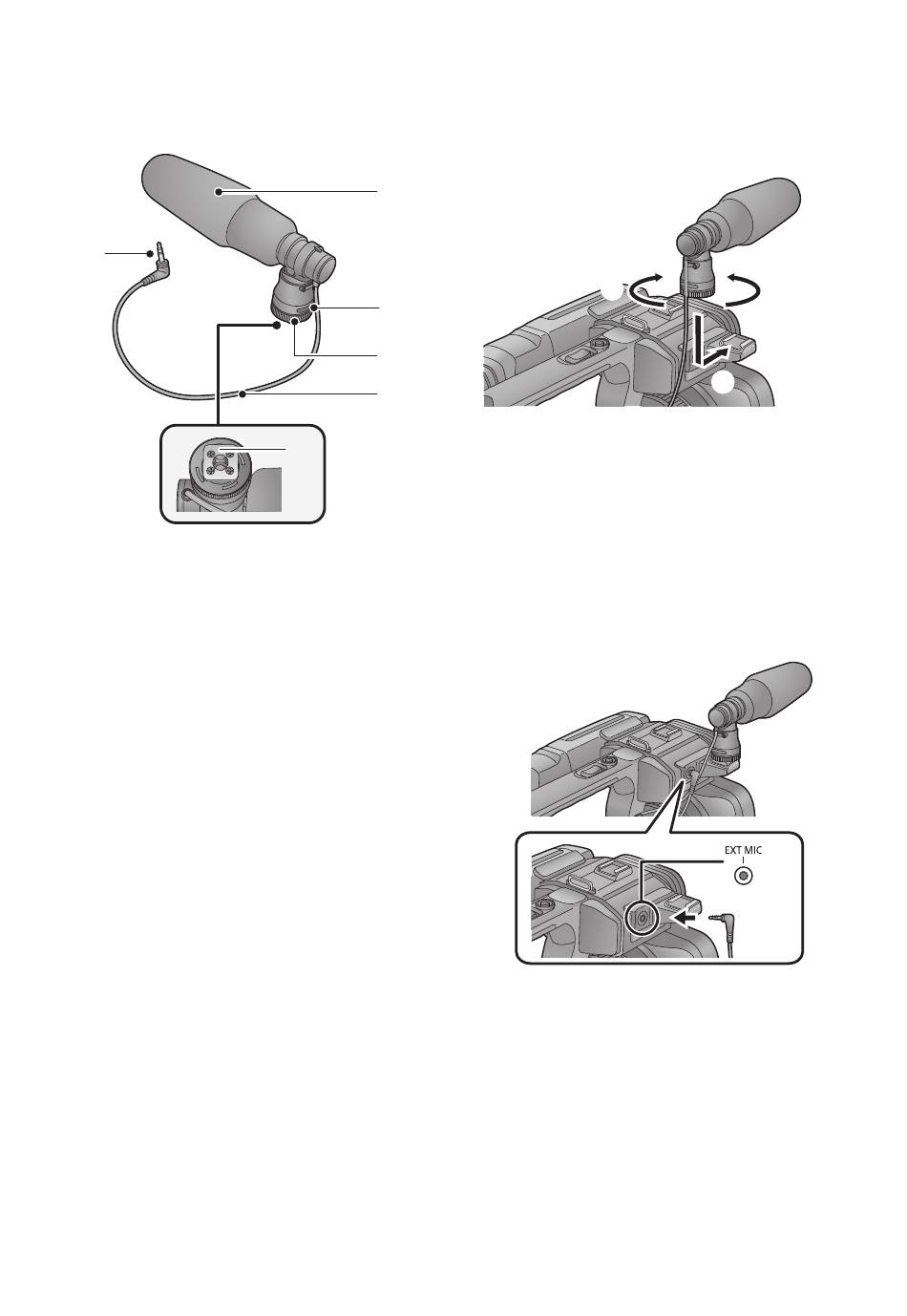 EXT MIC