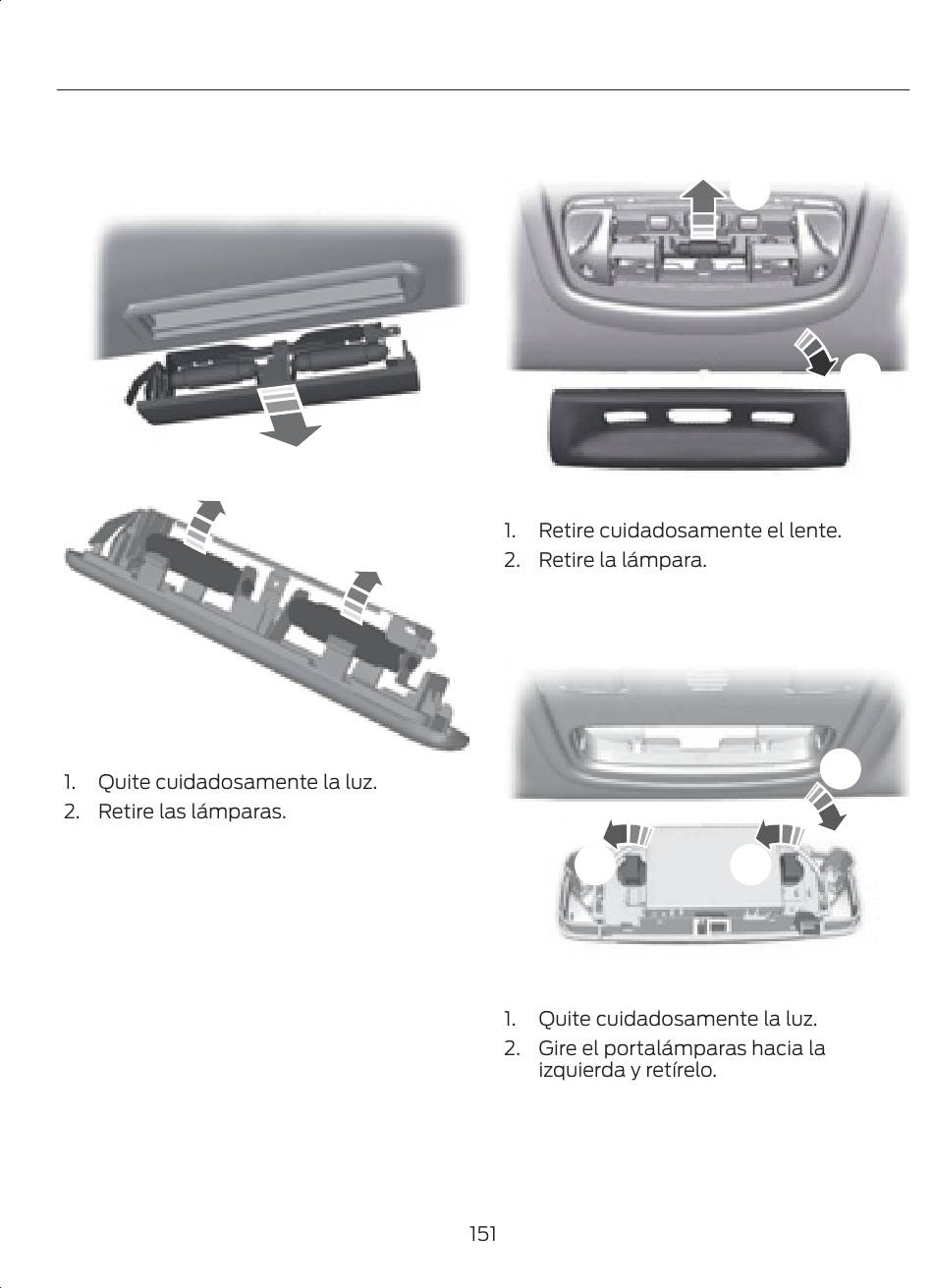 1. Quite cuidadosamente la luz.
2. Retire las lámparas.

1. Retire cuidadosamente el lente.
2. Retire la lámpara.

1. Quite cuidadosamente la luz.
2. Gire el portalámparas hacia la izquierda y retírelo.

151