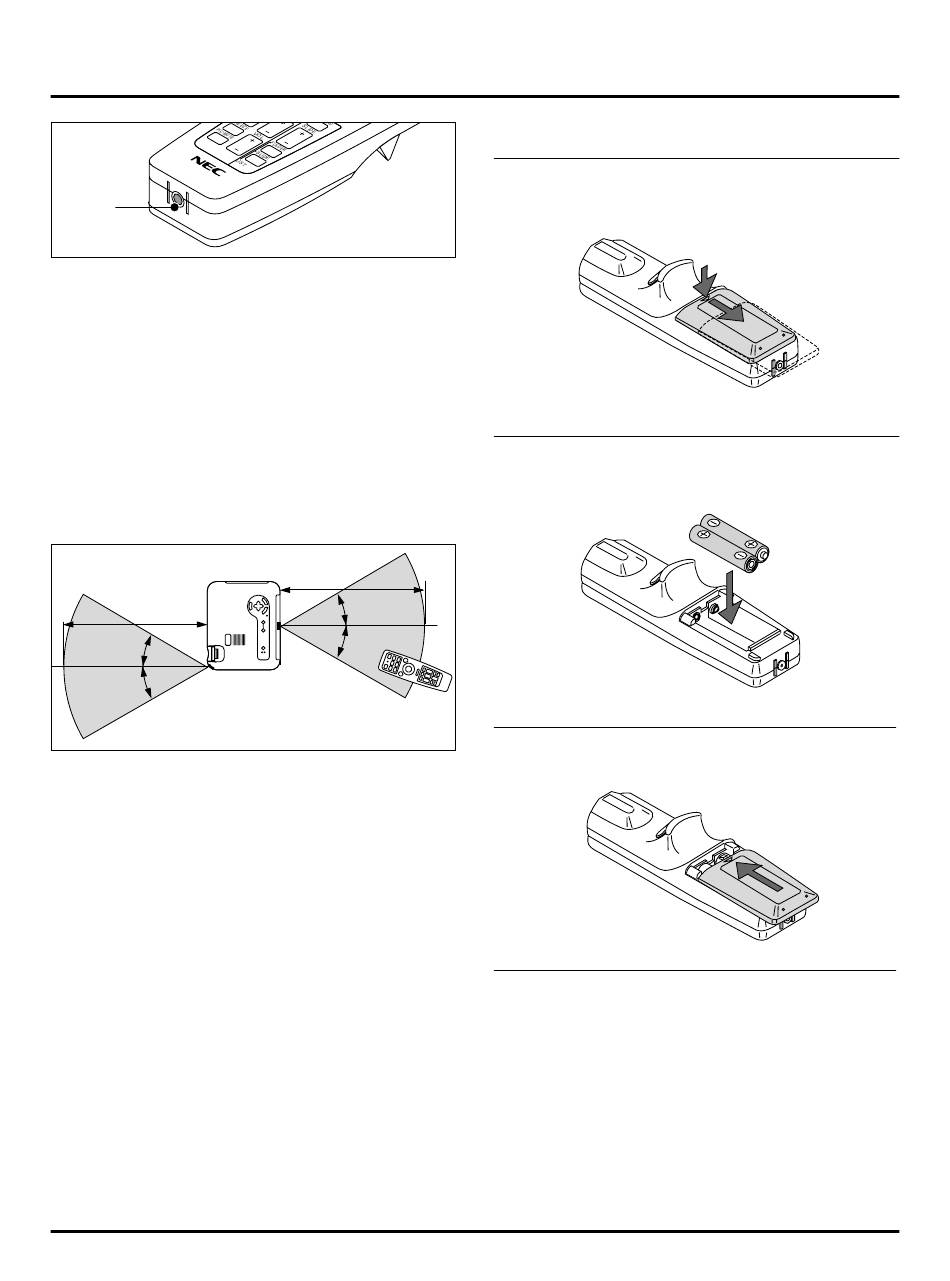 NEC