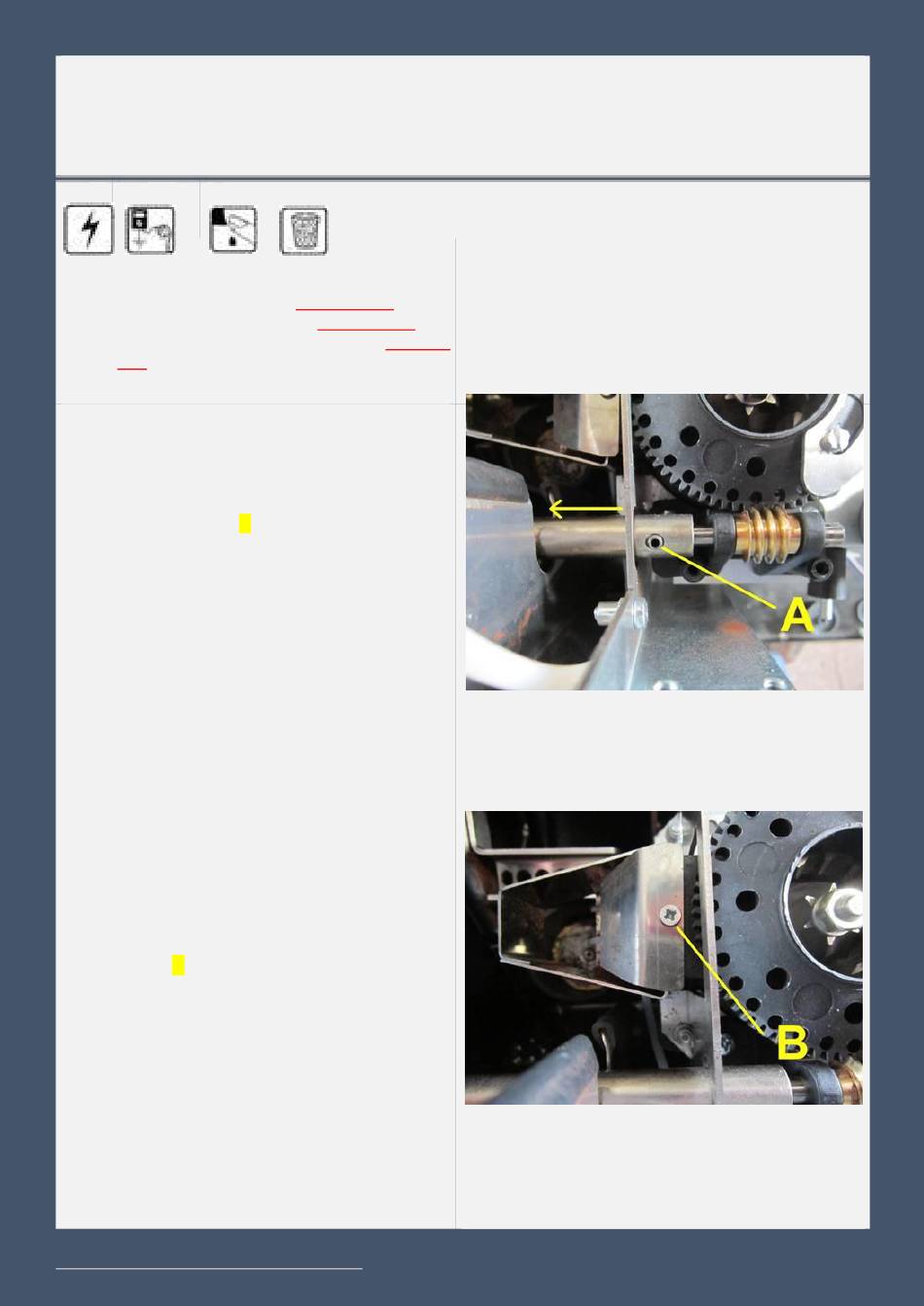 A

B