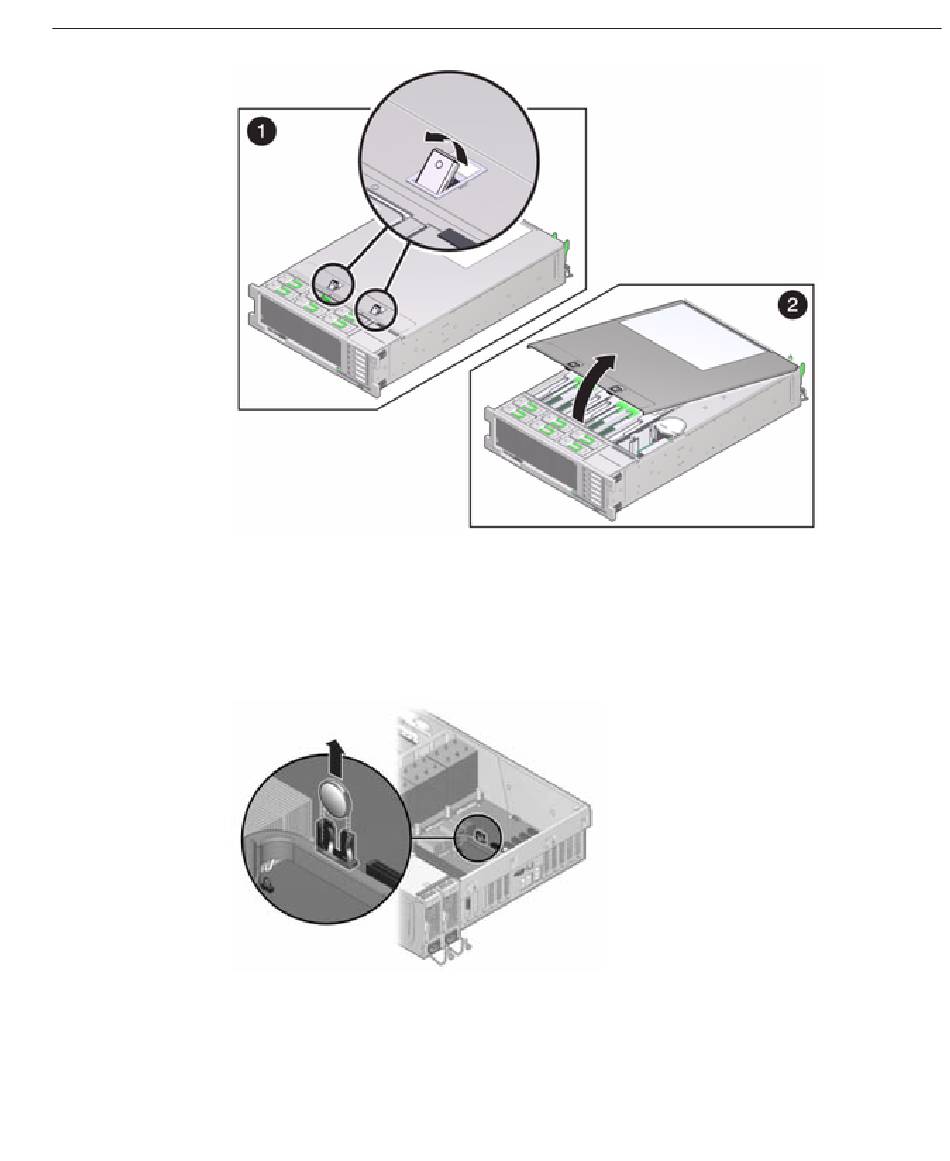 1

2