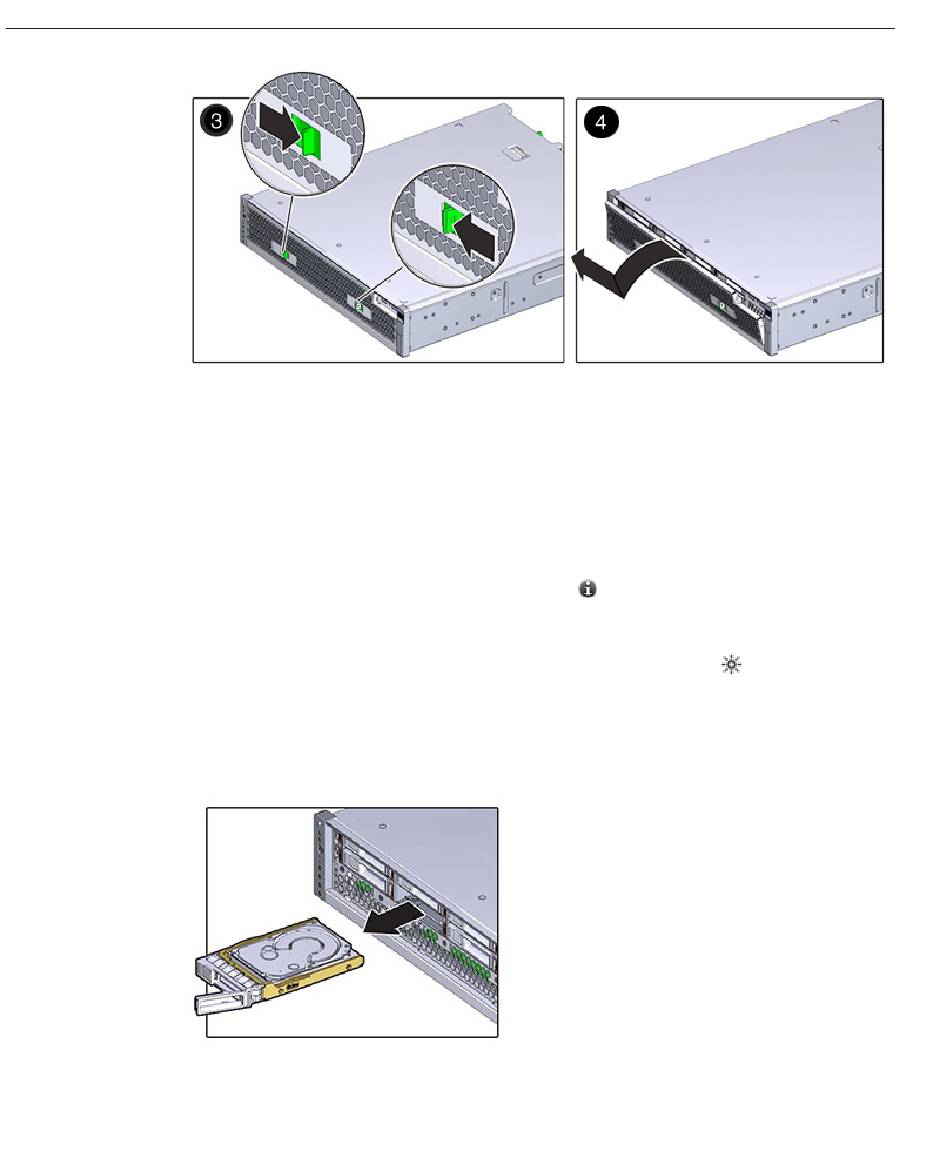 3

4