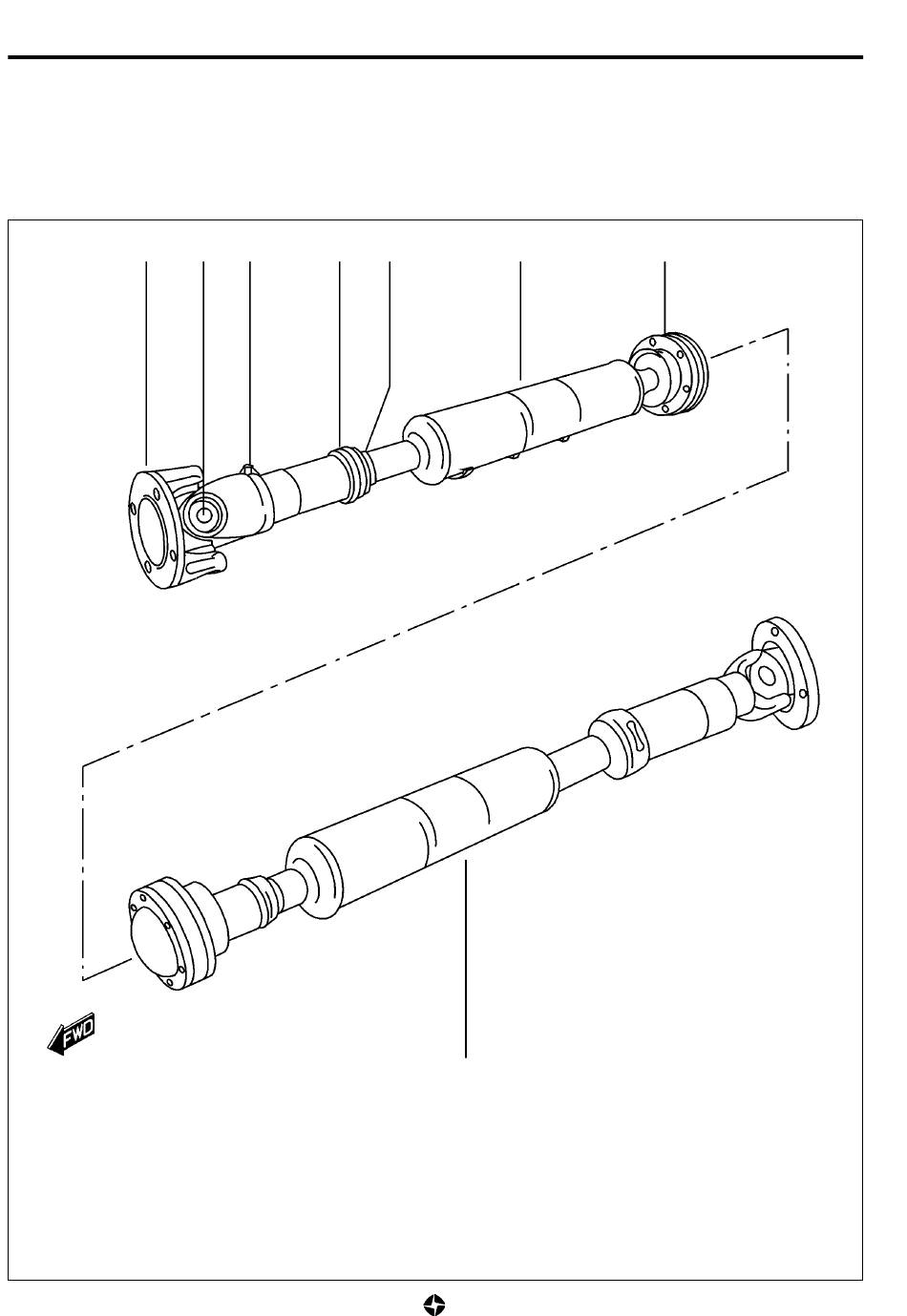 FWD