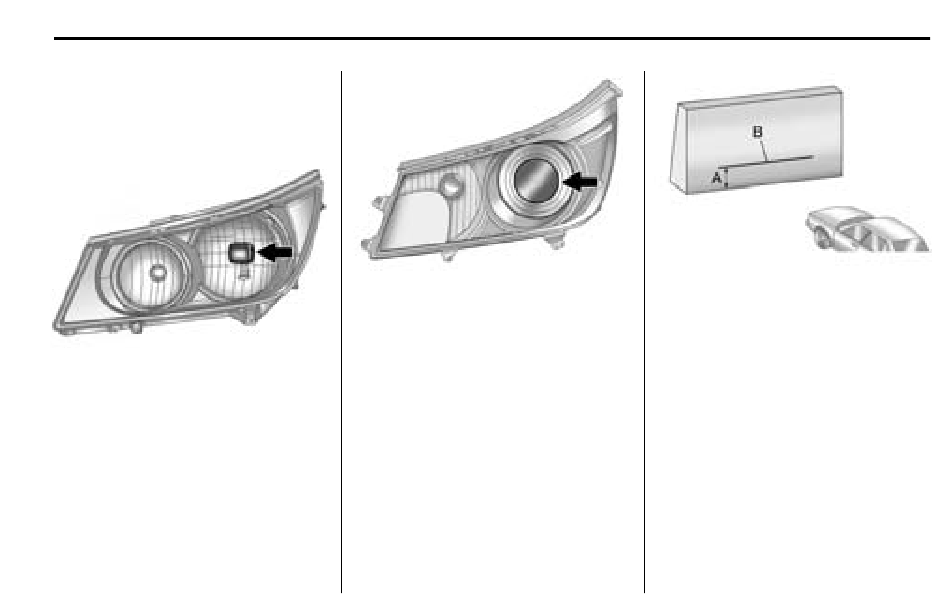 B
A