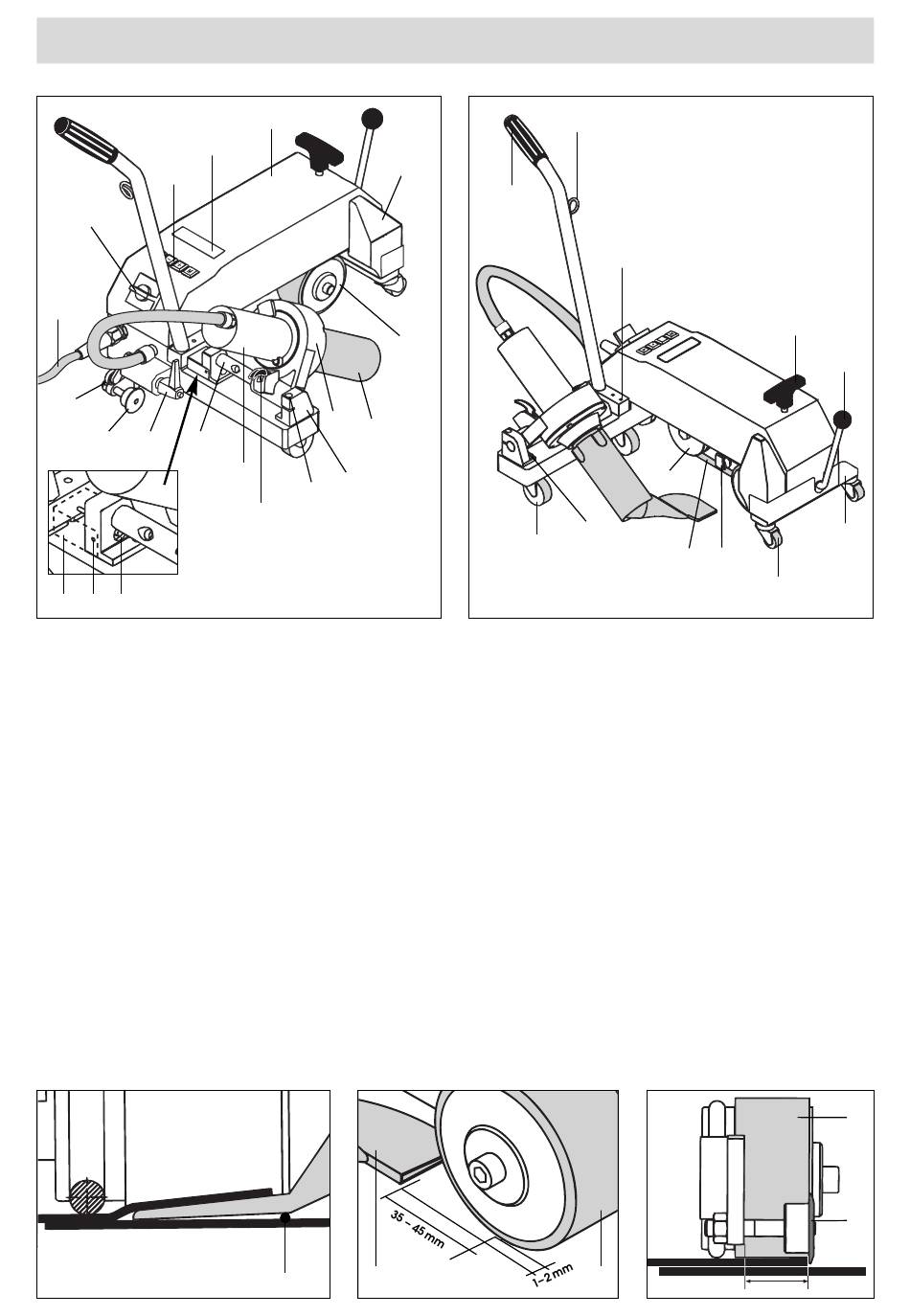 35 – 45 mm

1–2 mm