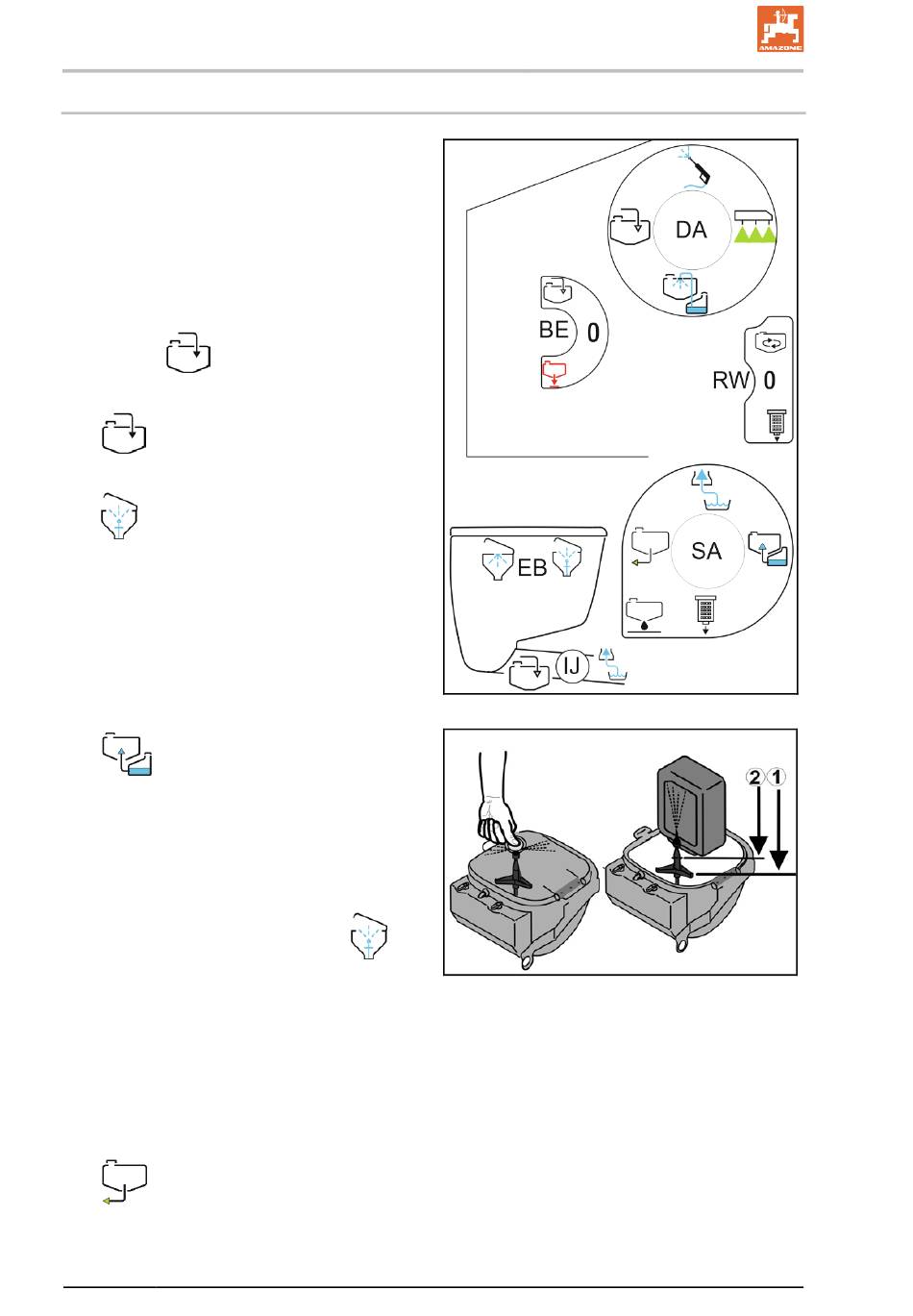 AMAZONE

DA

BE 0

RW 0

EB

SA

IJ

2 1