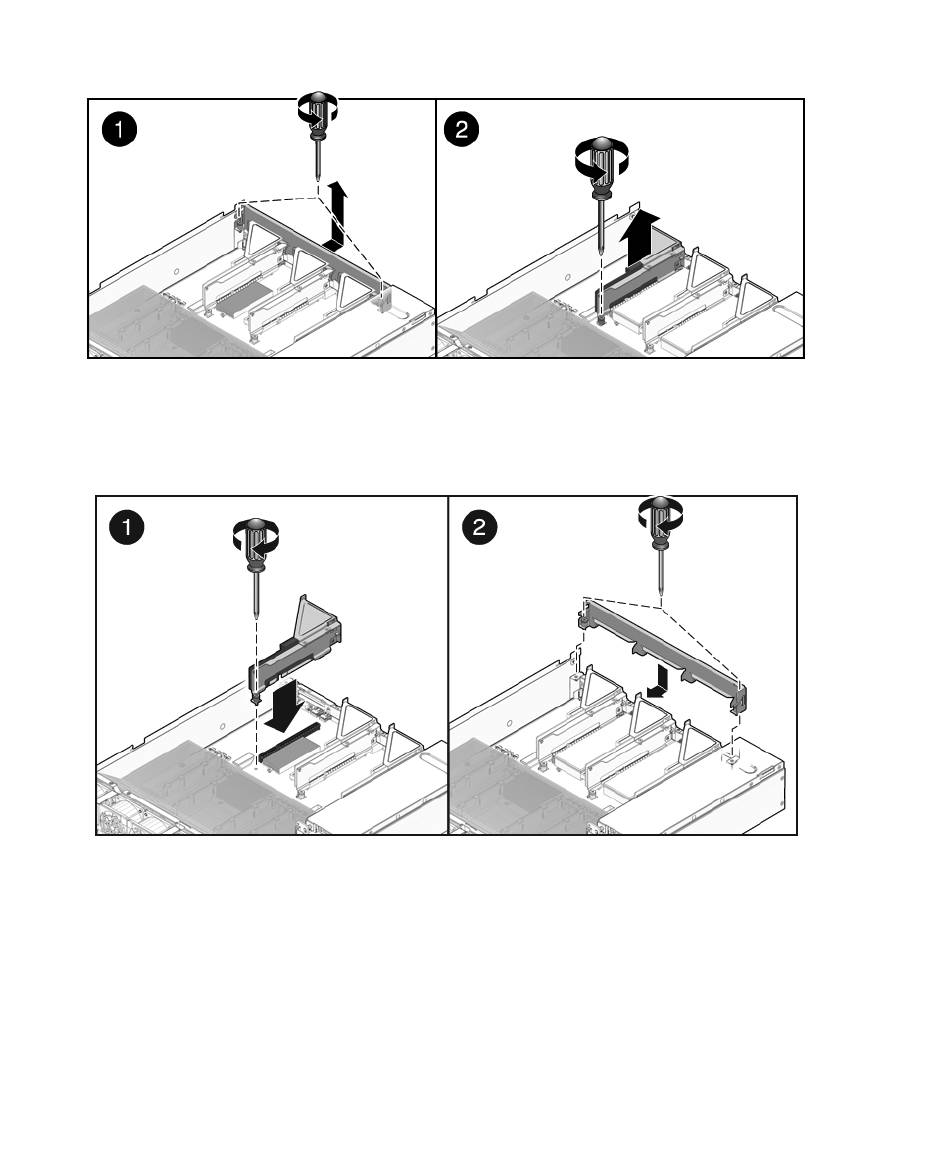 1

2

1

2