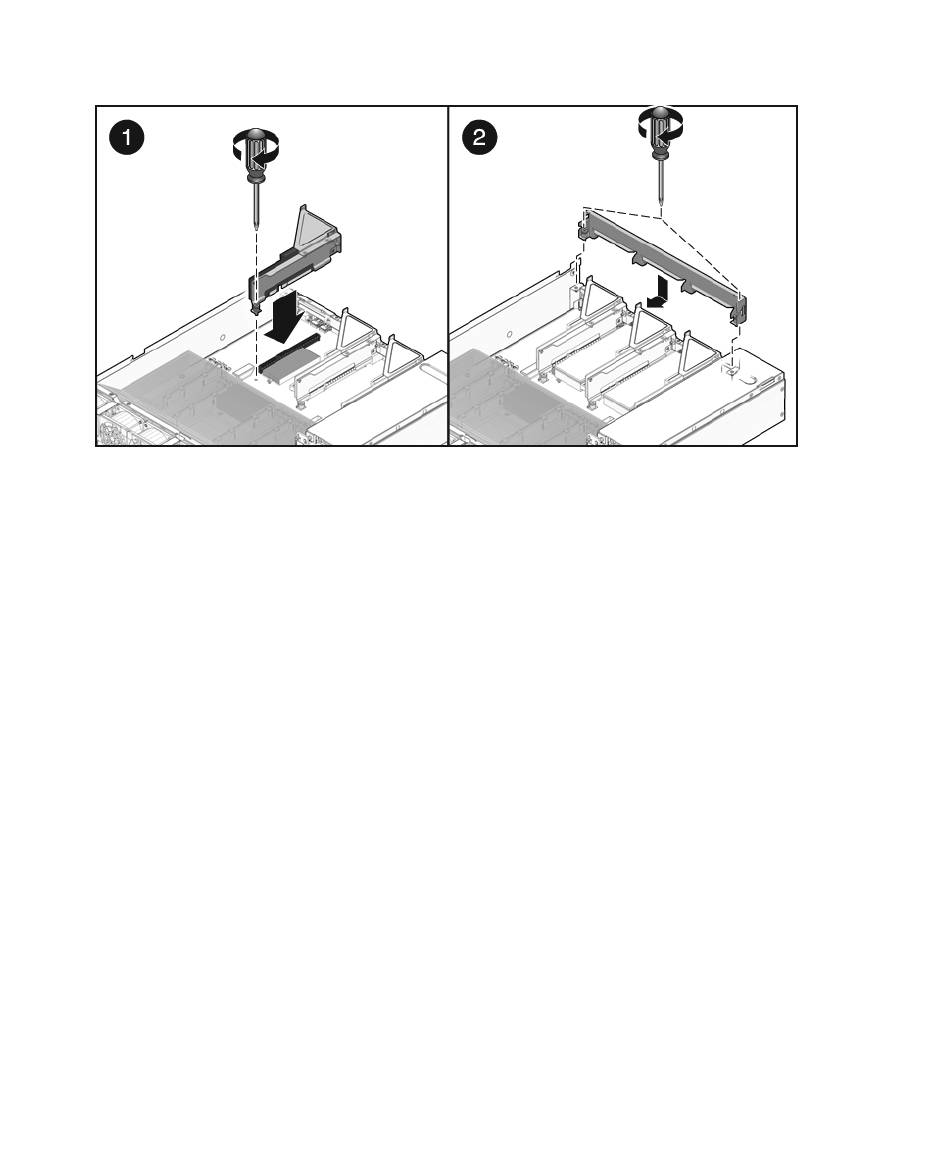 1

2