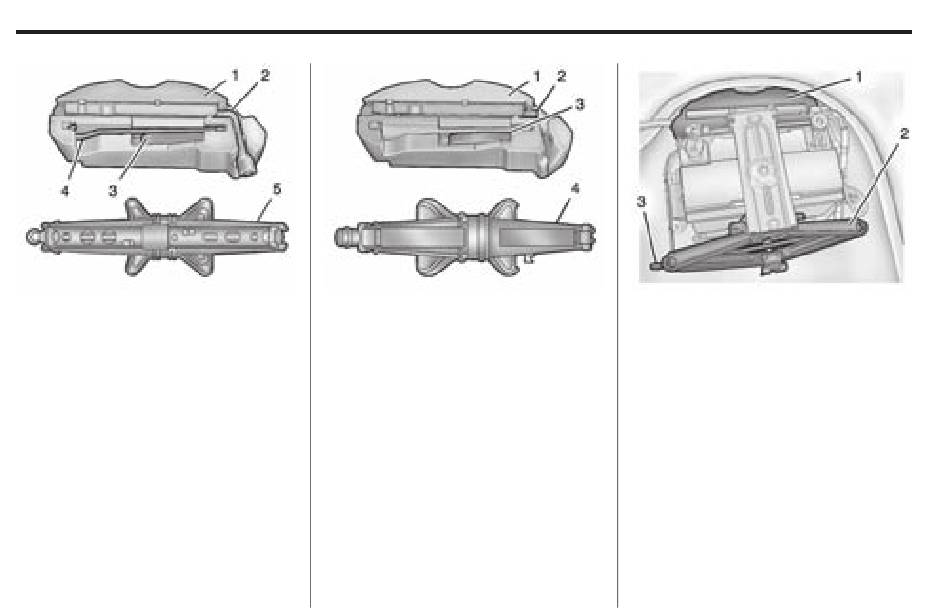 1
2
4
3
5

1
2
3
4

1
2
3