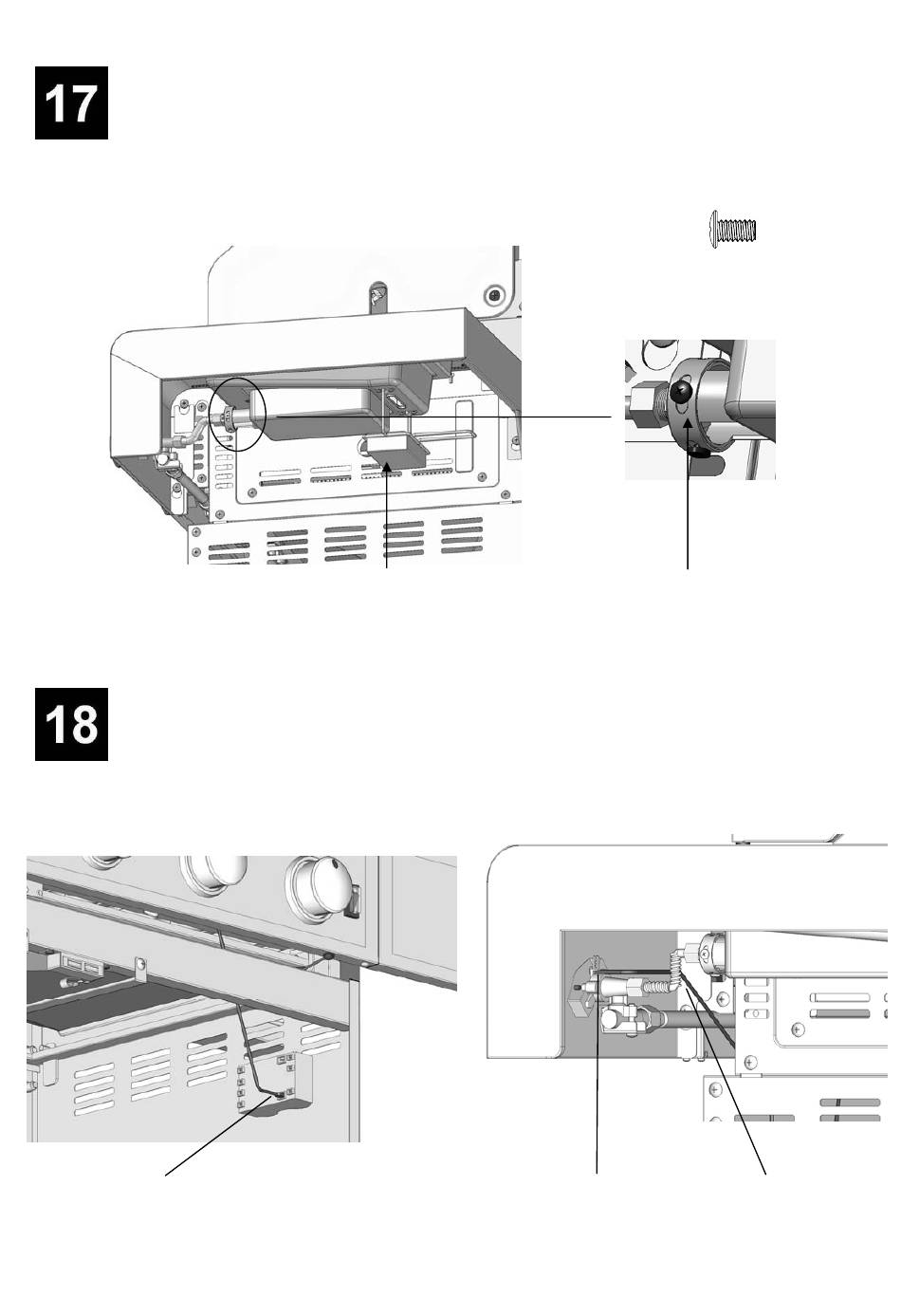 17

18