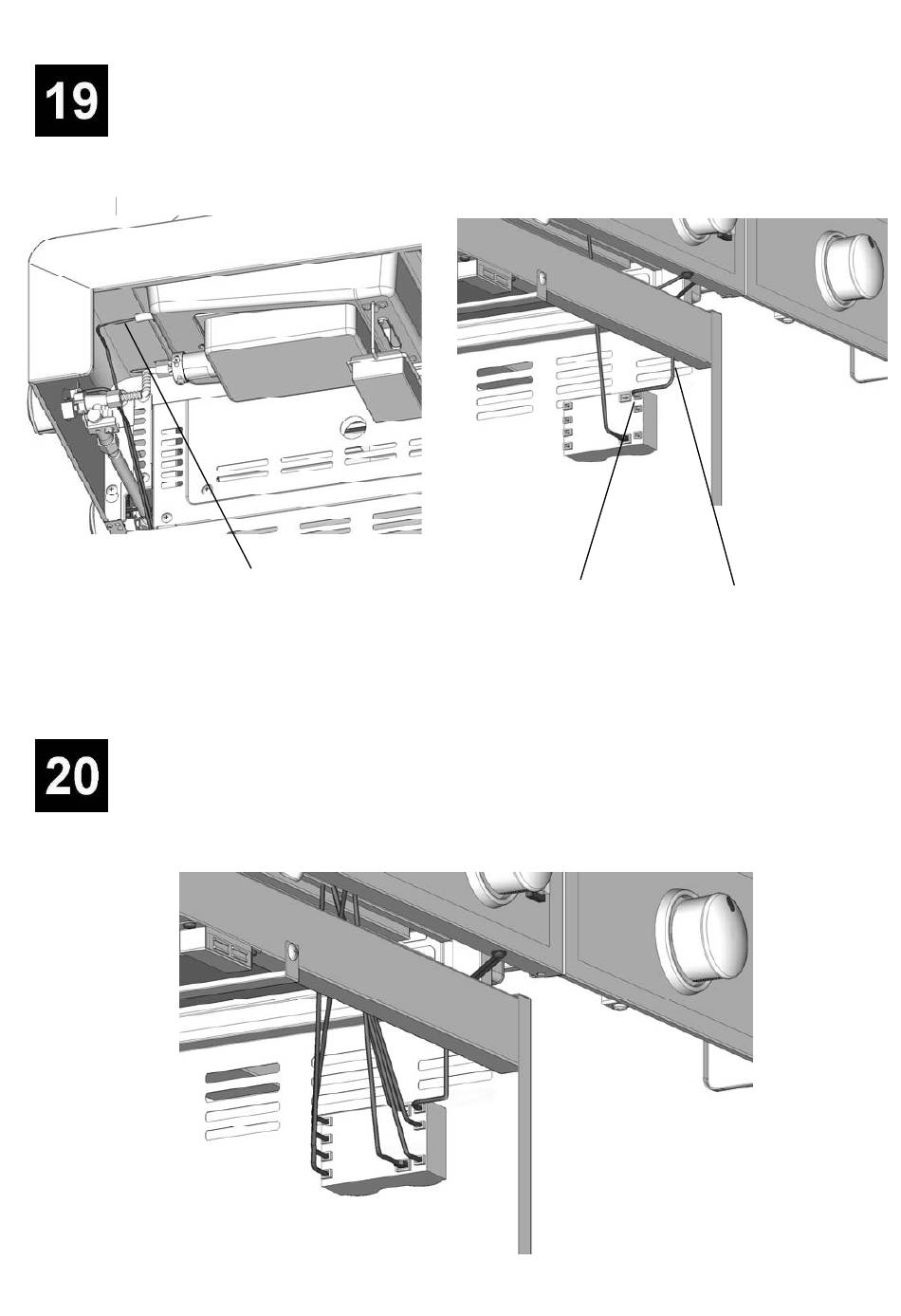 19

20