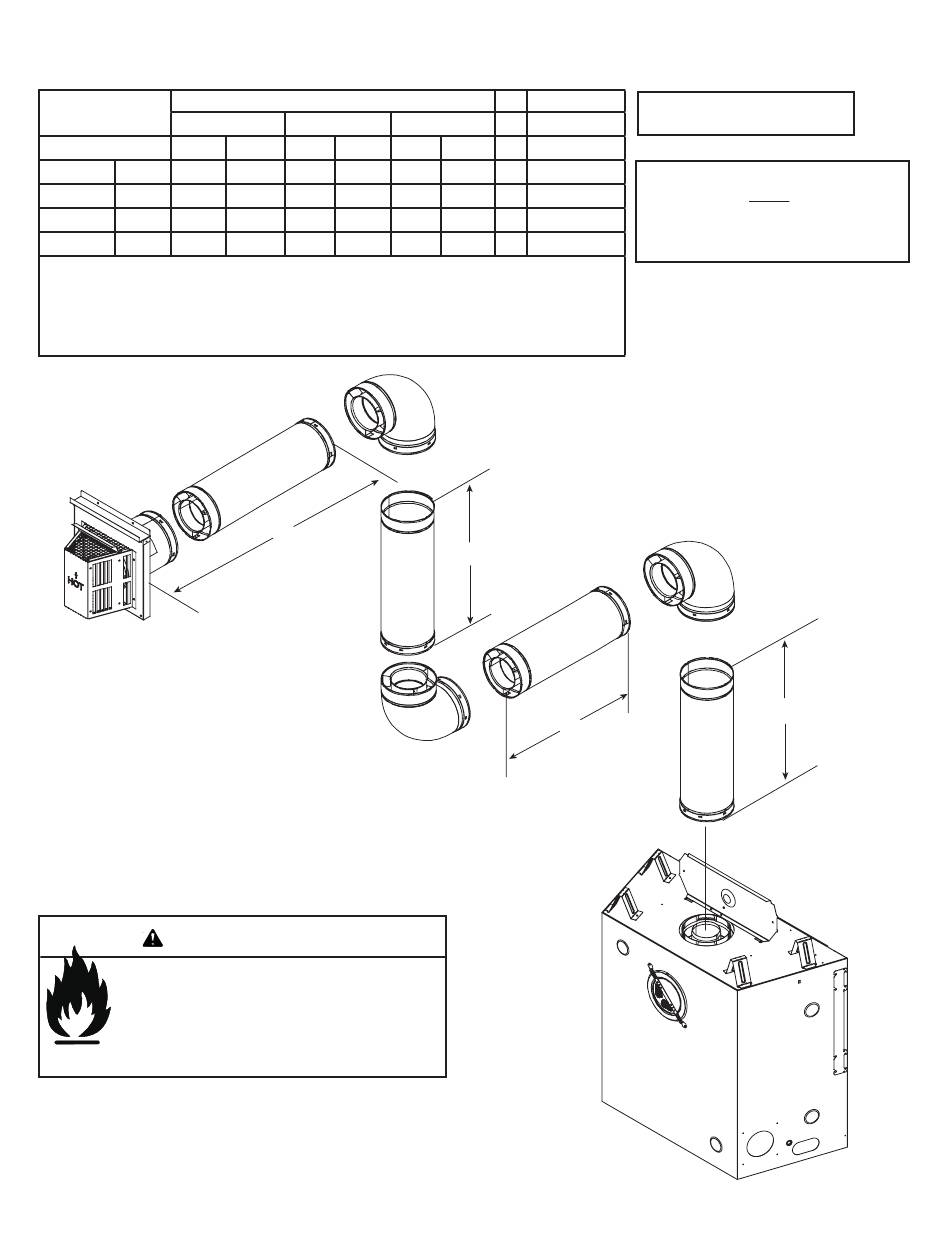 HOT