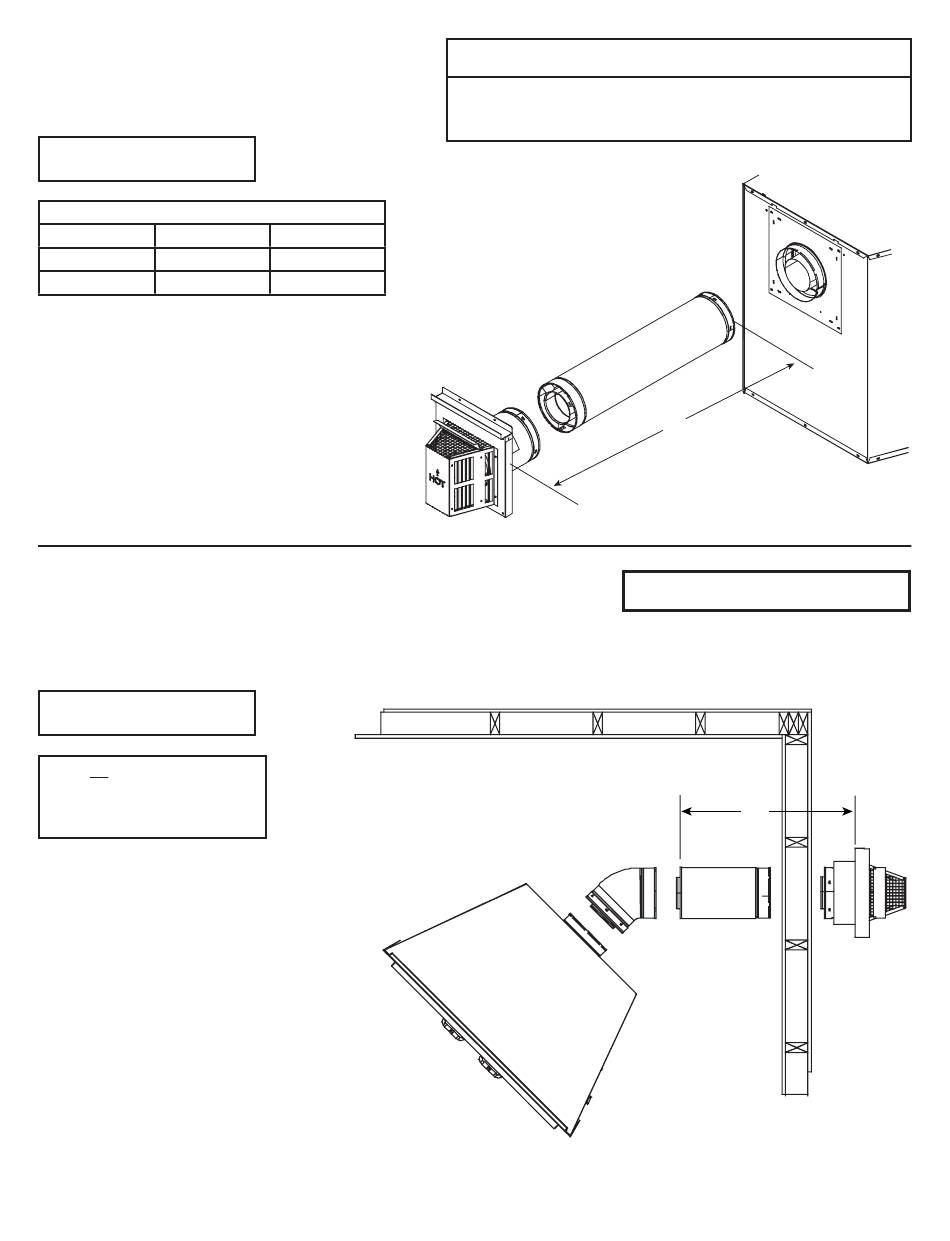 HOT