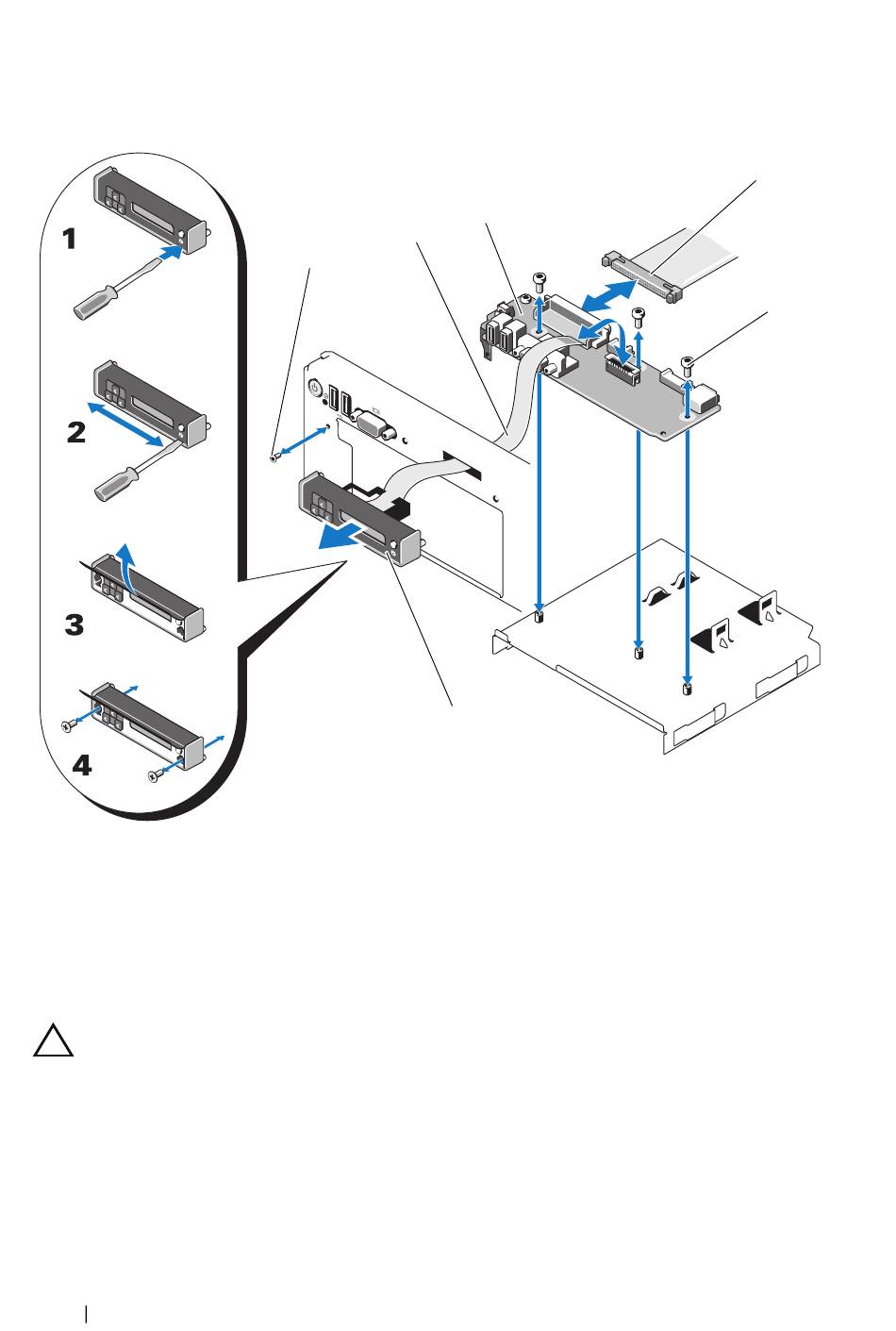 1

2

3

4