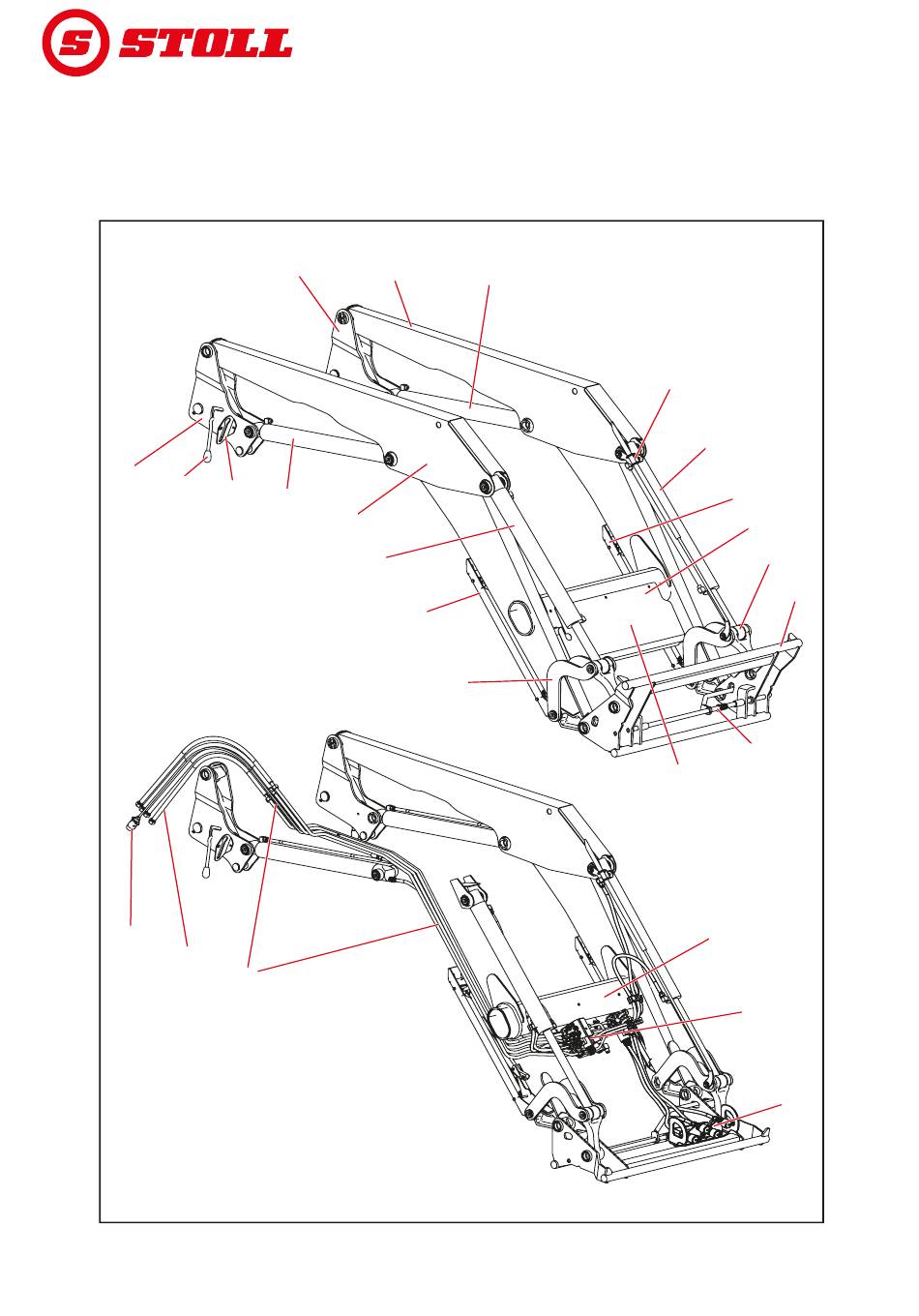 S STOLL