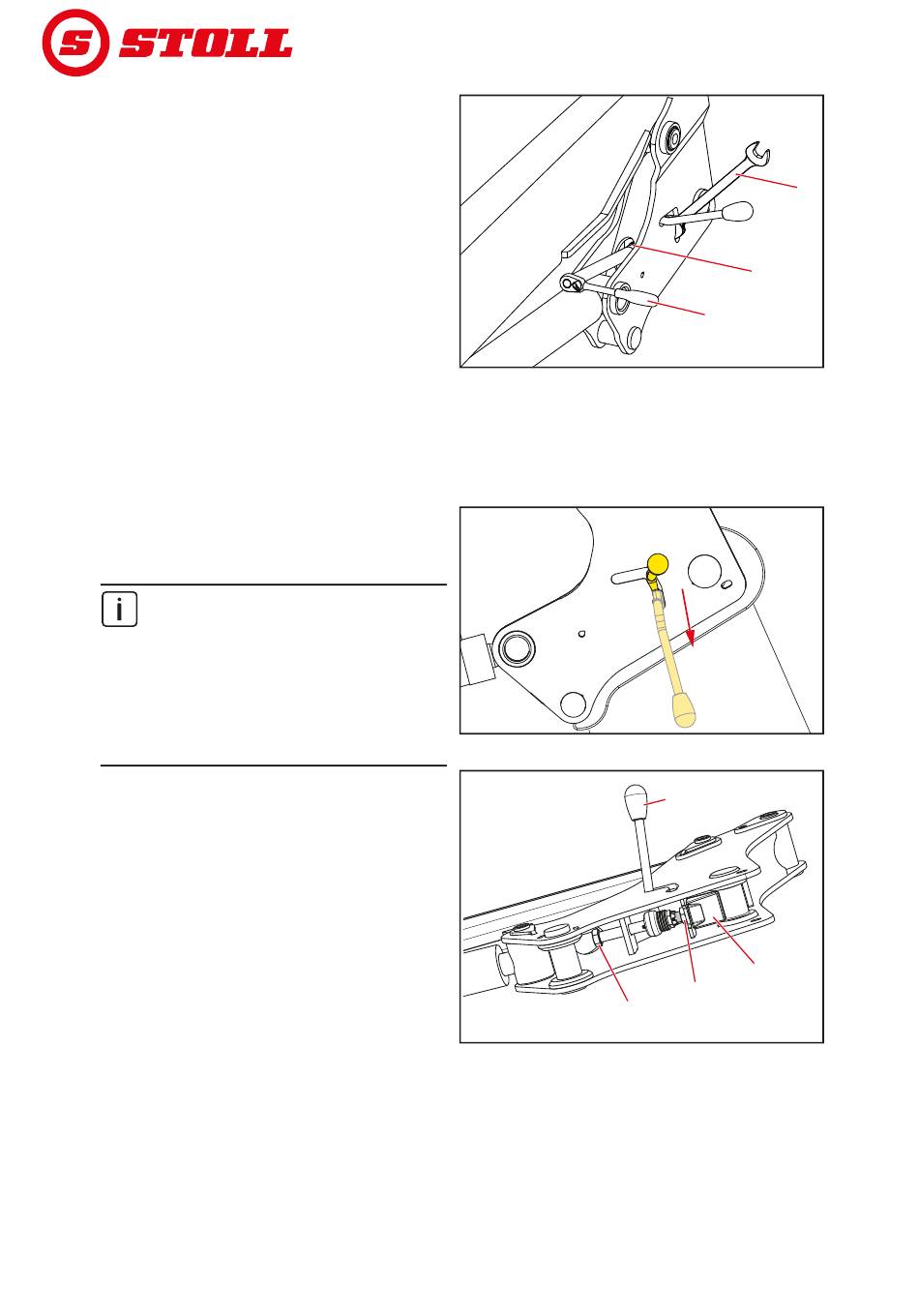 STOLL

i