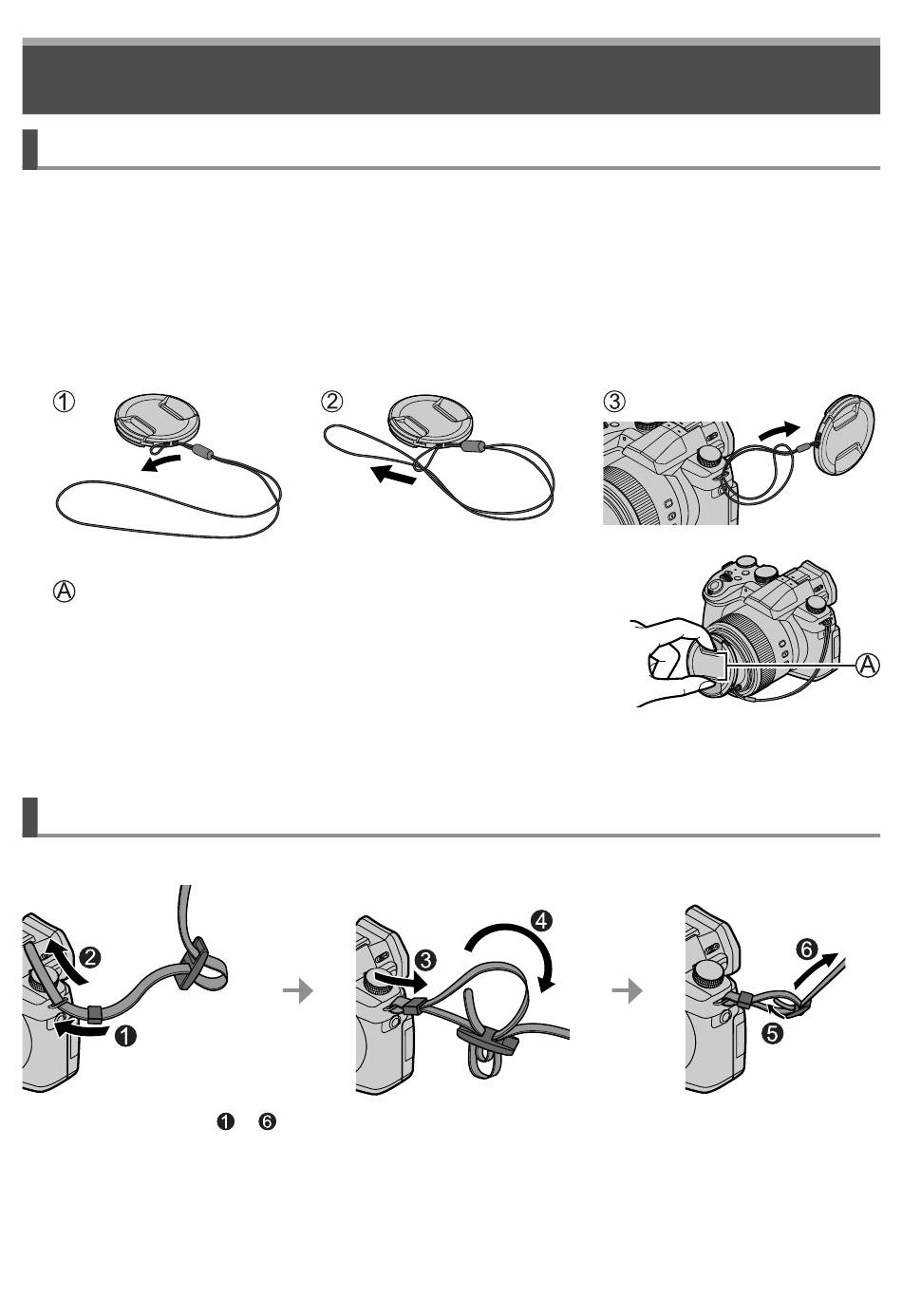 ①

②

③

Ⓐ

Ⓐ

❷

❶

❸

❹

❻

❺

❶ ❻