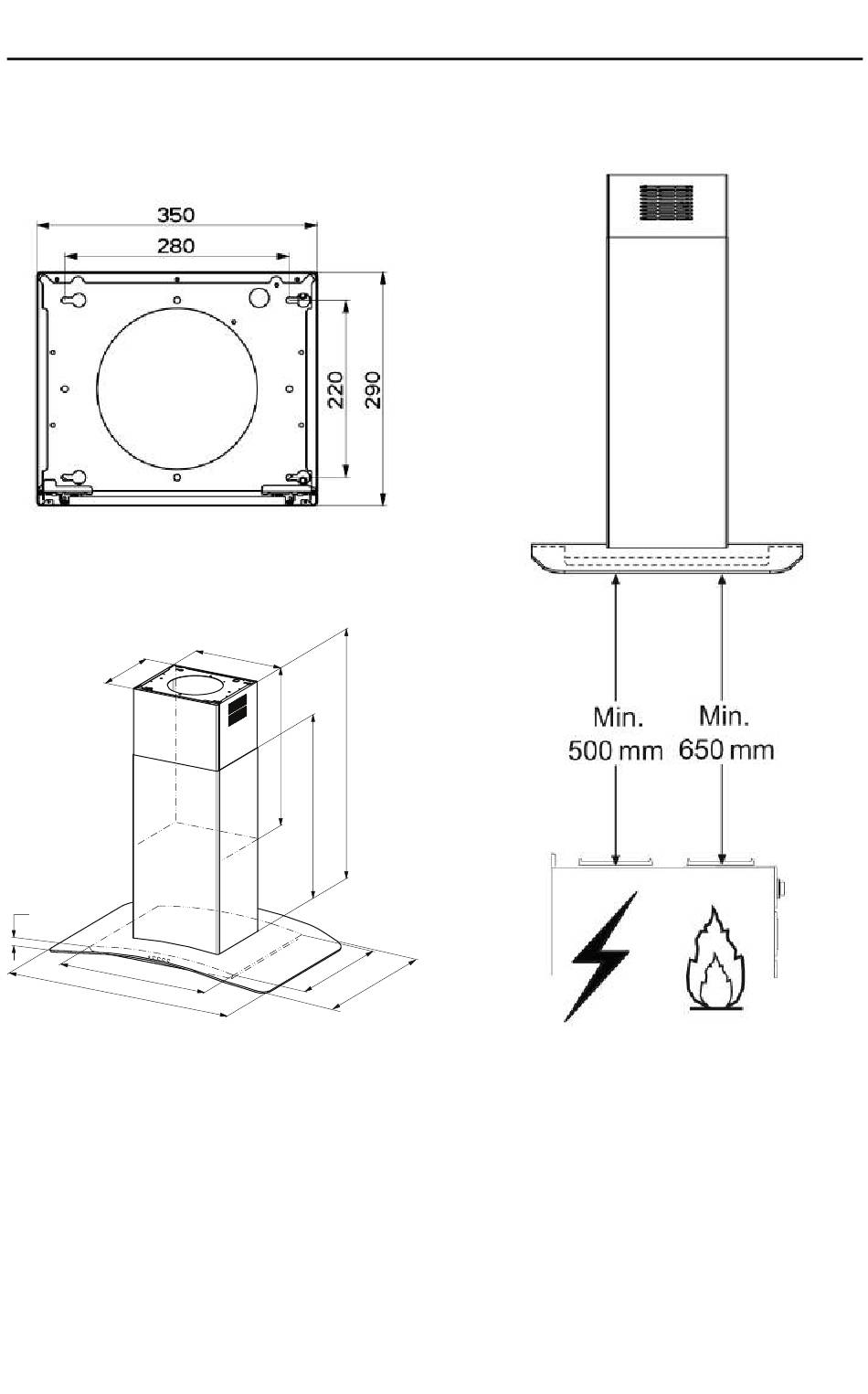 350
280
220
290

Min.
500 mm

Min.
650 mm