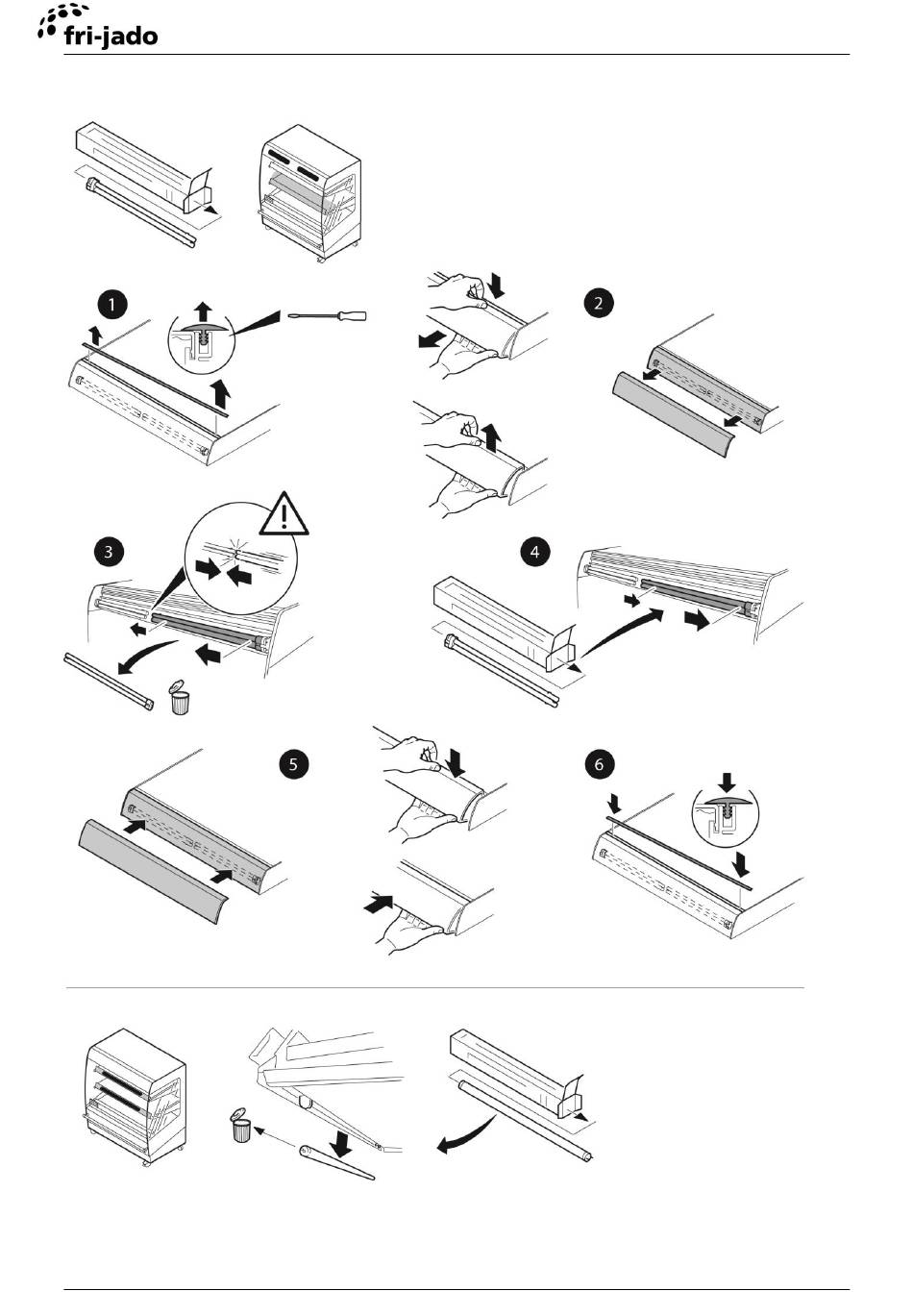 fri-jado

1

2

3

4

5

6