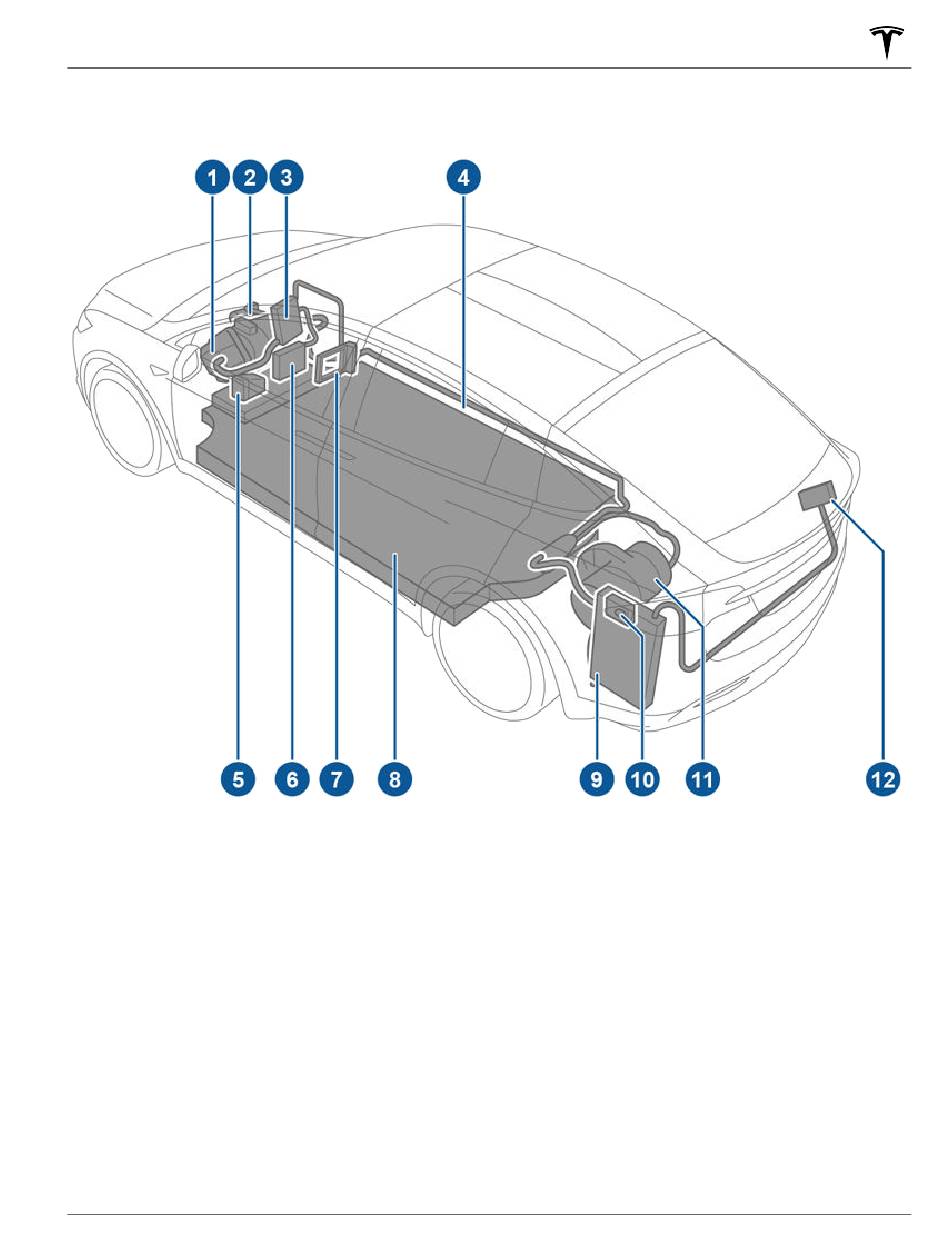 1 2 3 4

5 6 7 8 9 10 11 12