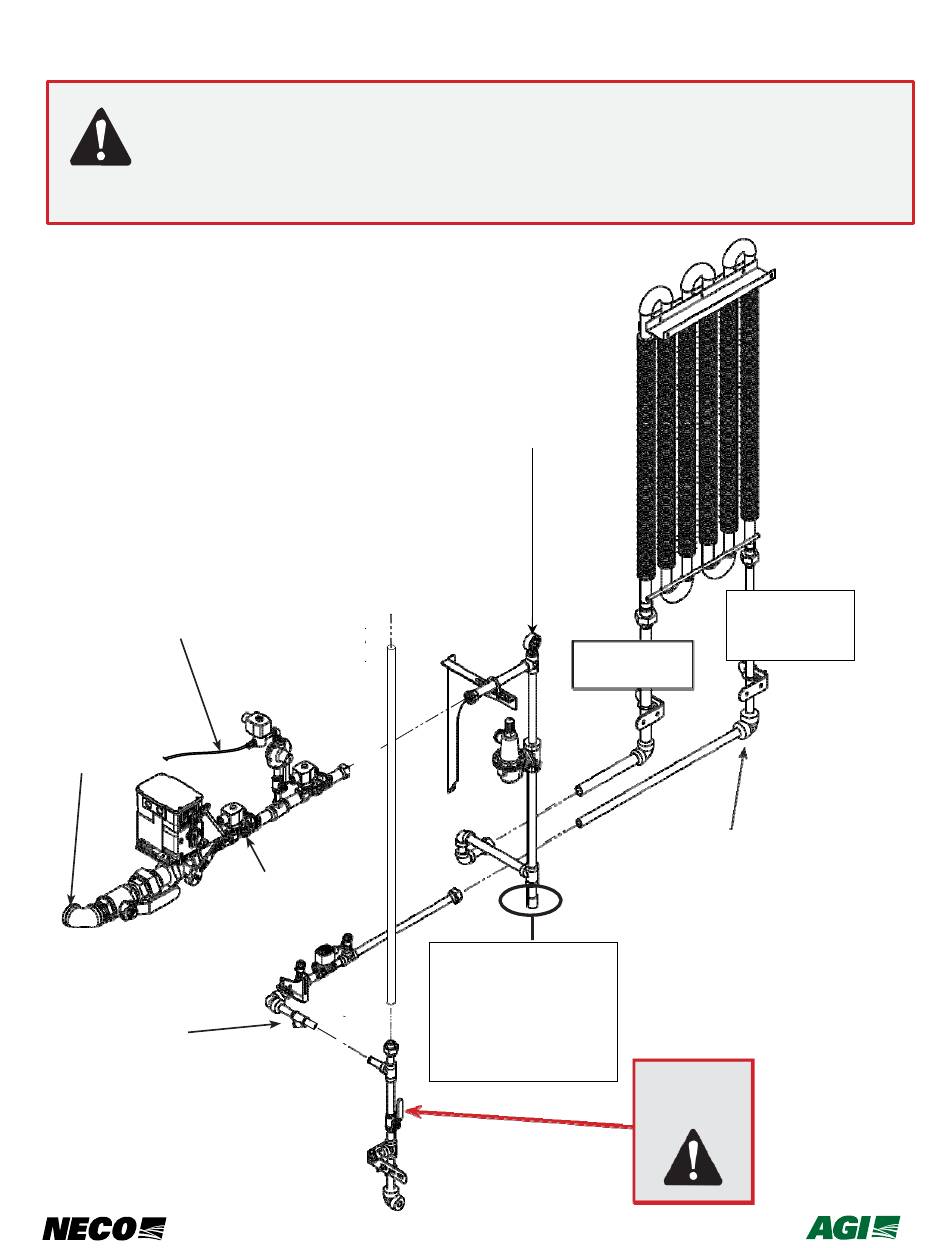 NECO

AGI