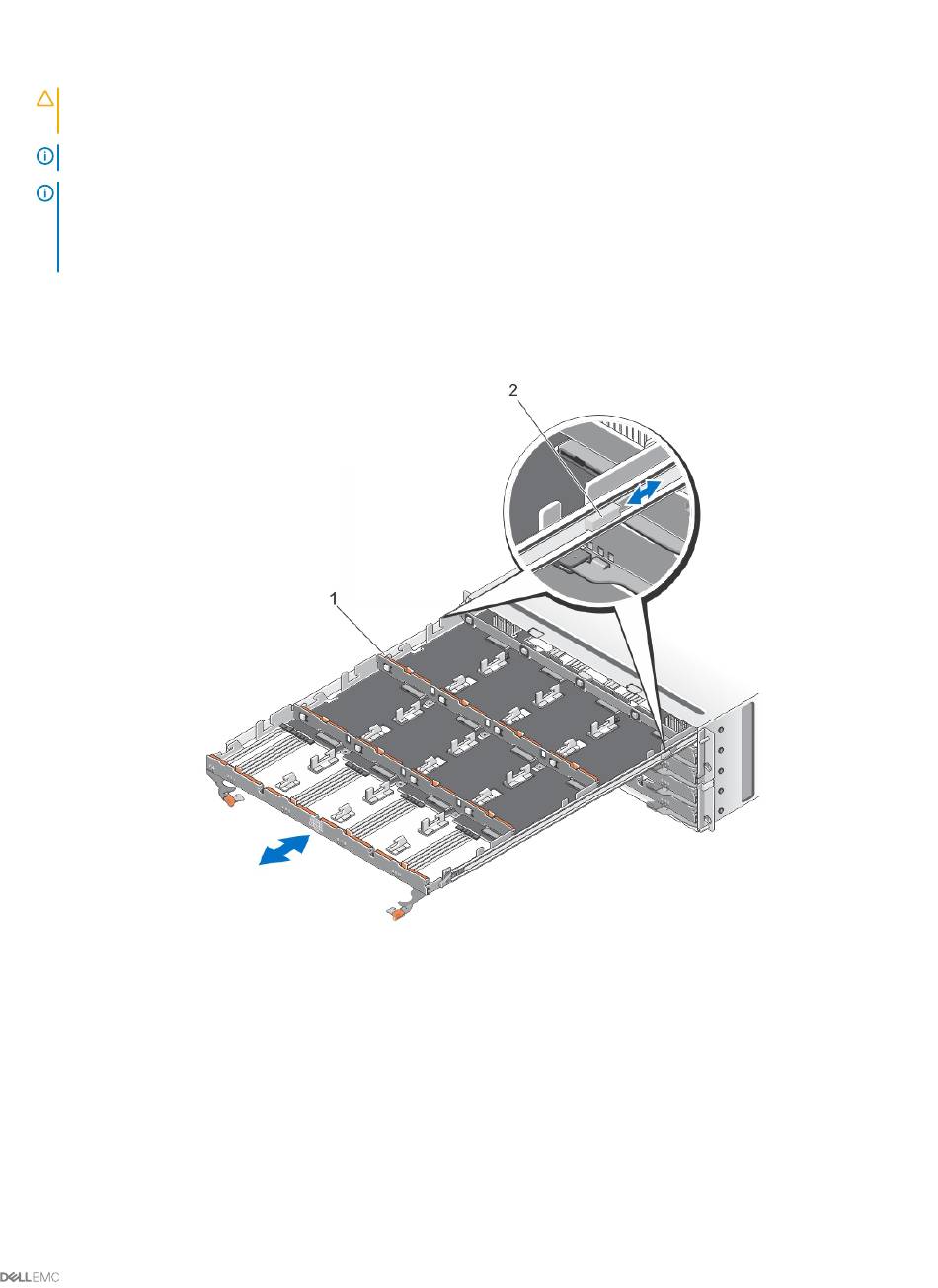 2

1

DELLEMC