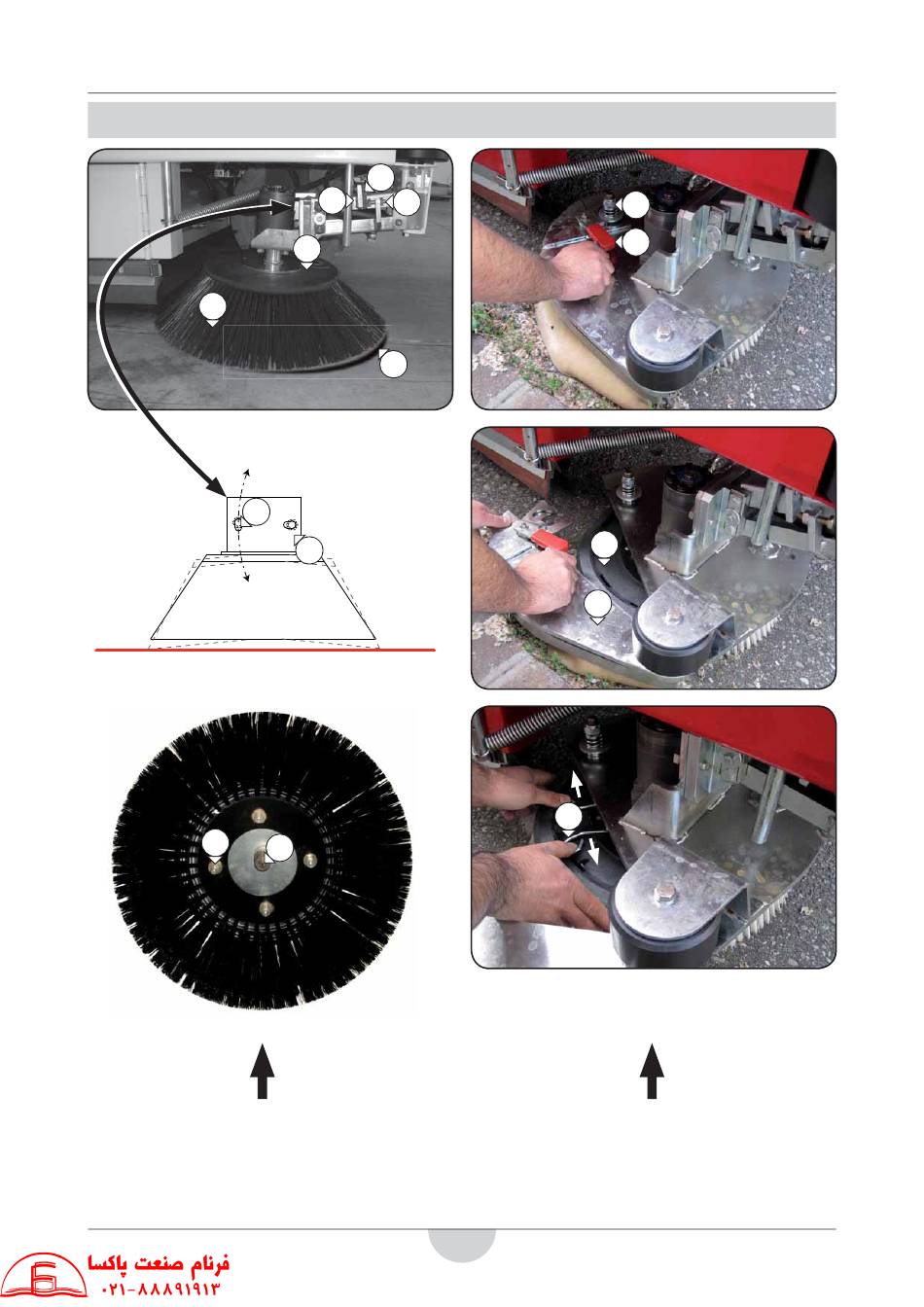 فرنام صنعت پاکسا
۰۲۱-۸۸۸۹۱۹۱۳