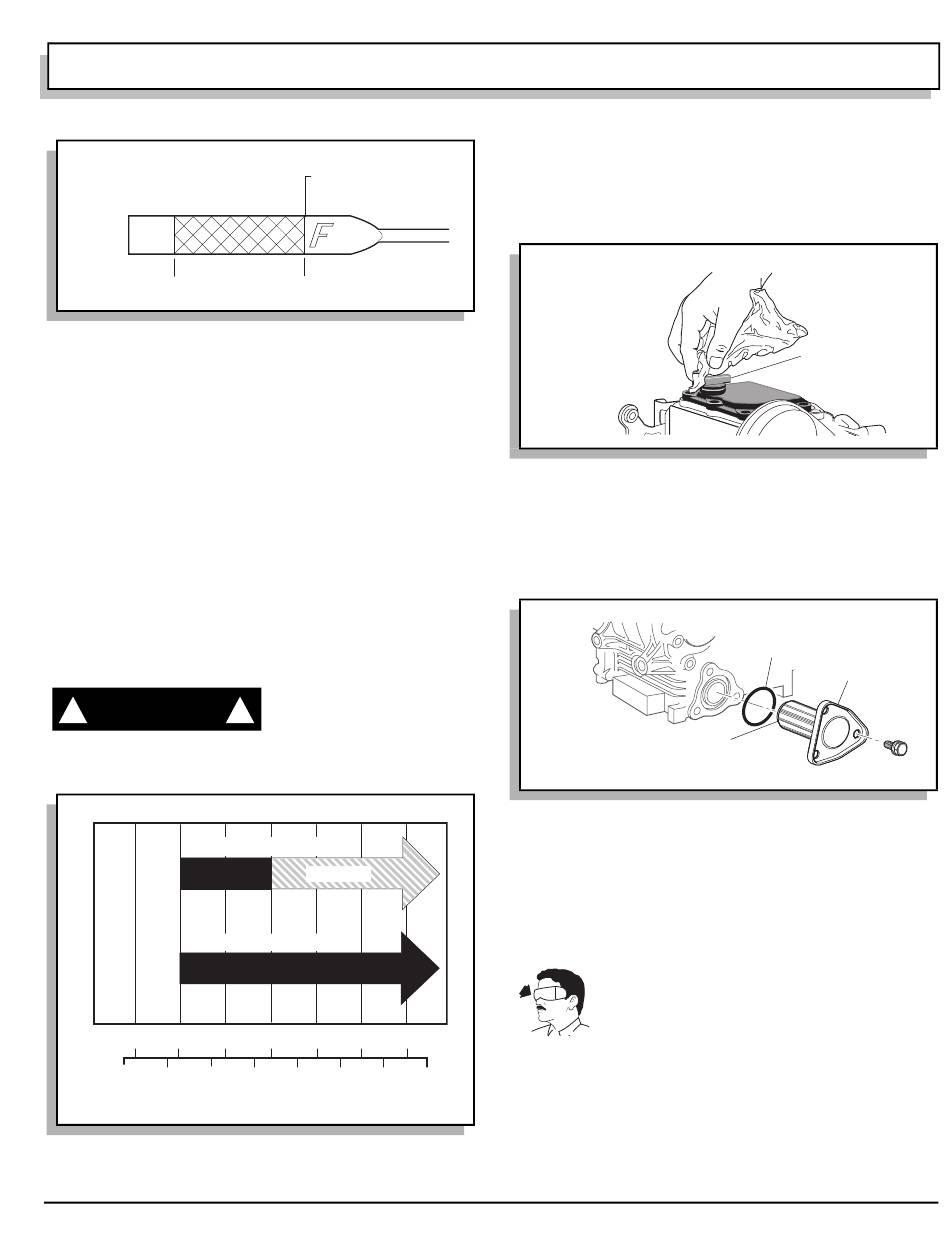 F