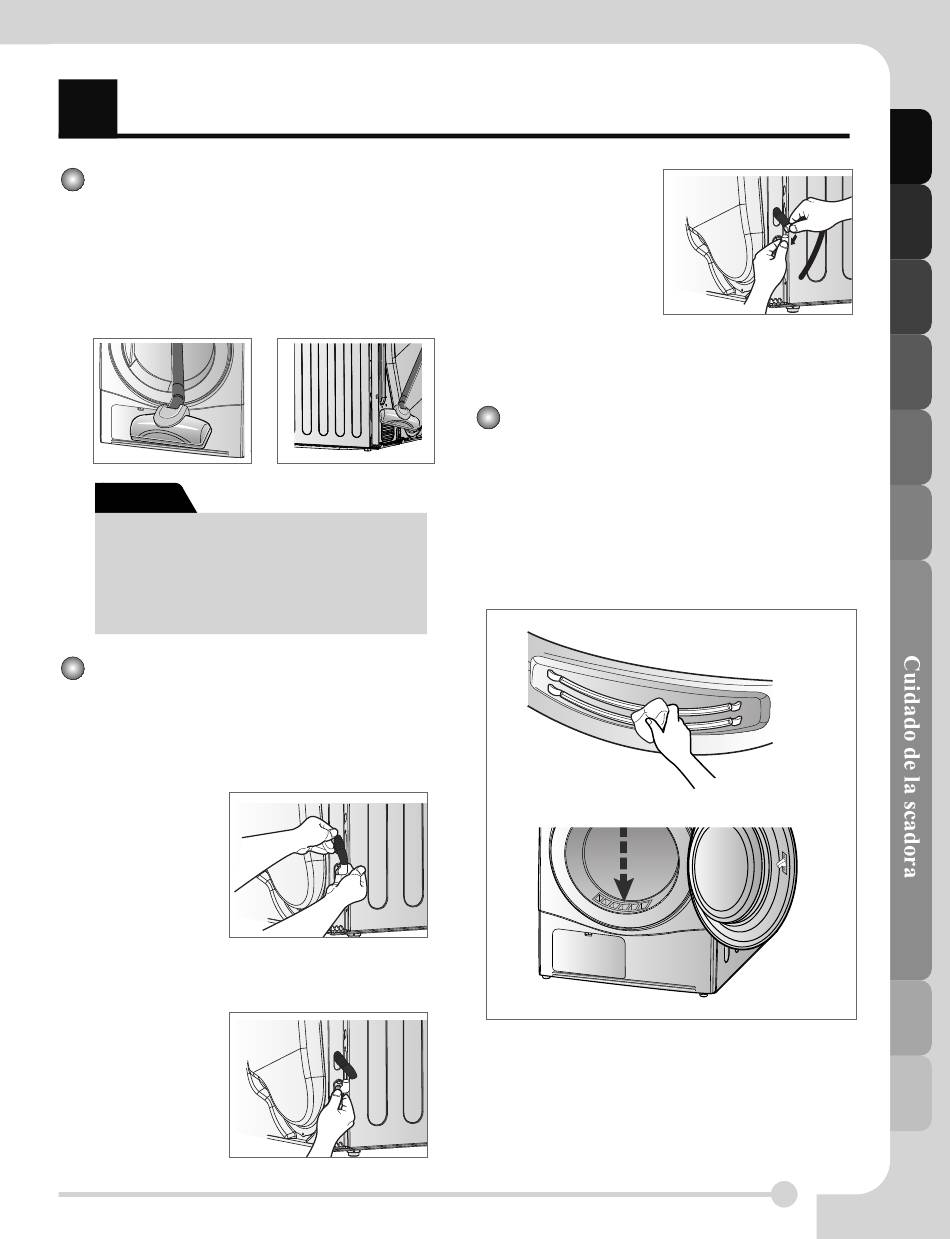 Cuidado de la scadora