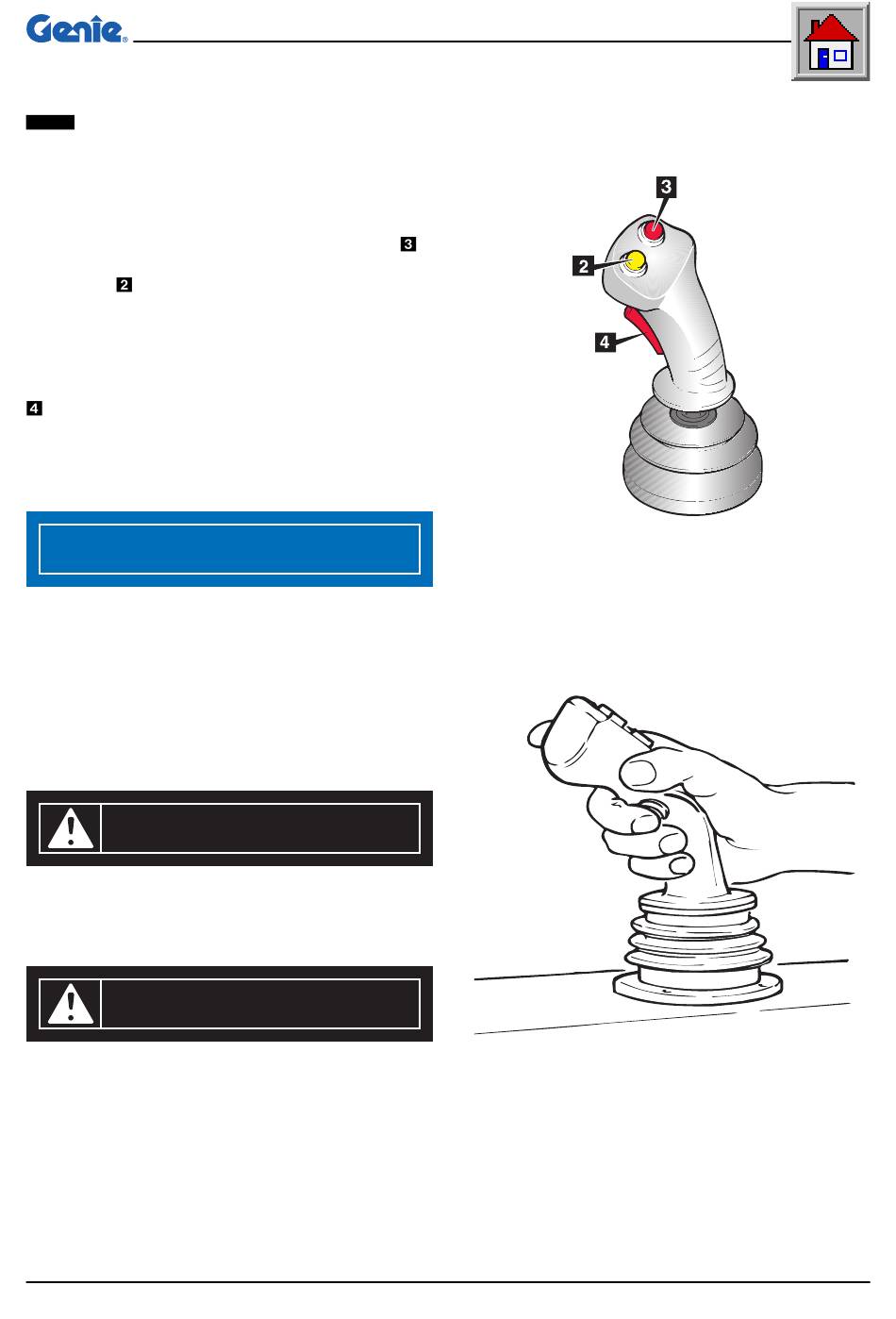 Genie®

3

2

4

3

2

4