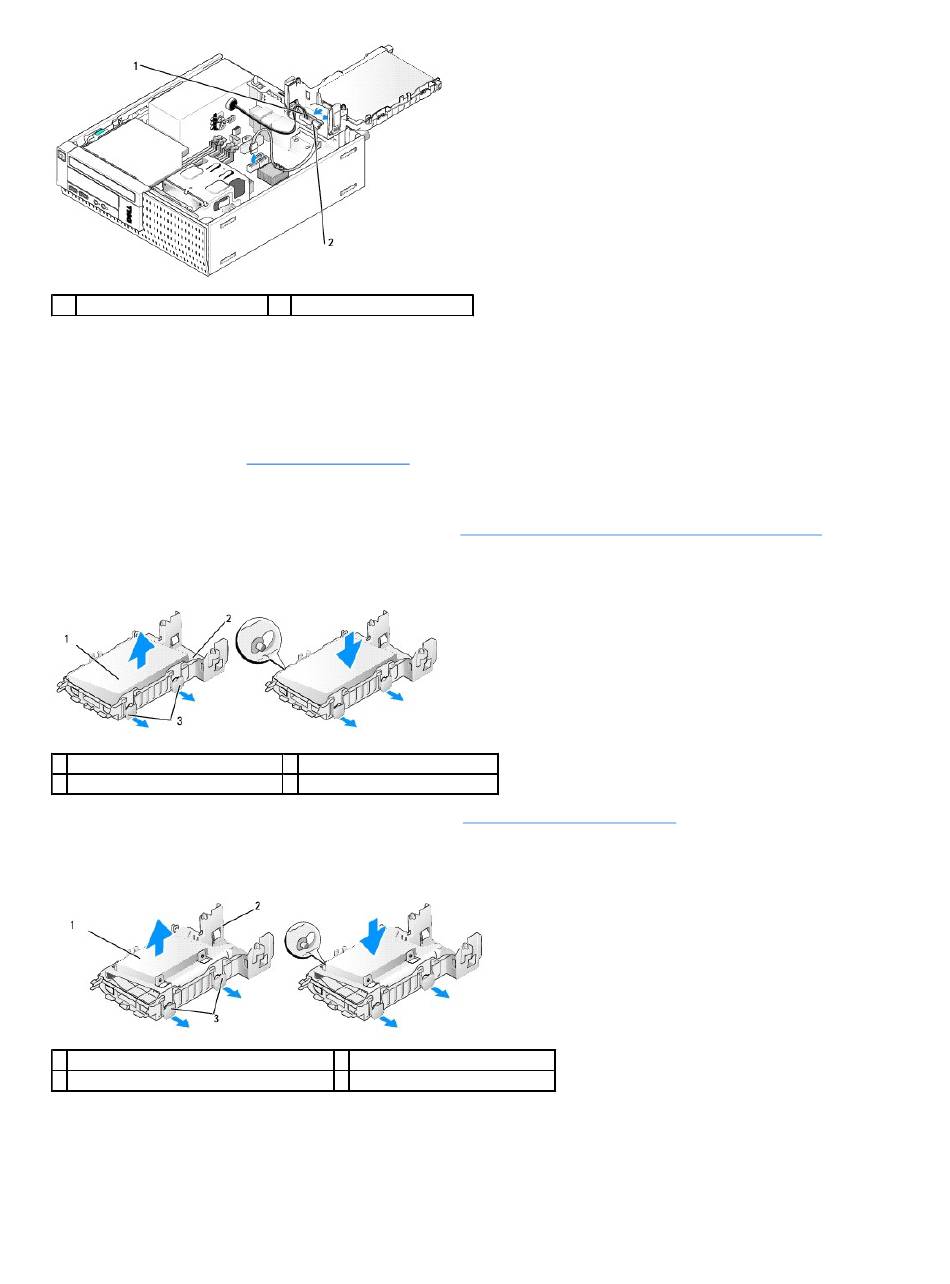 1

2

1

2

3

1

2

3