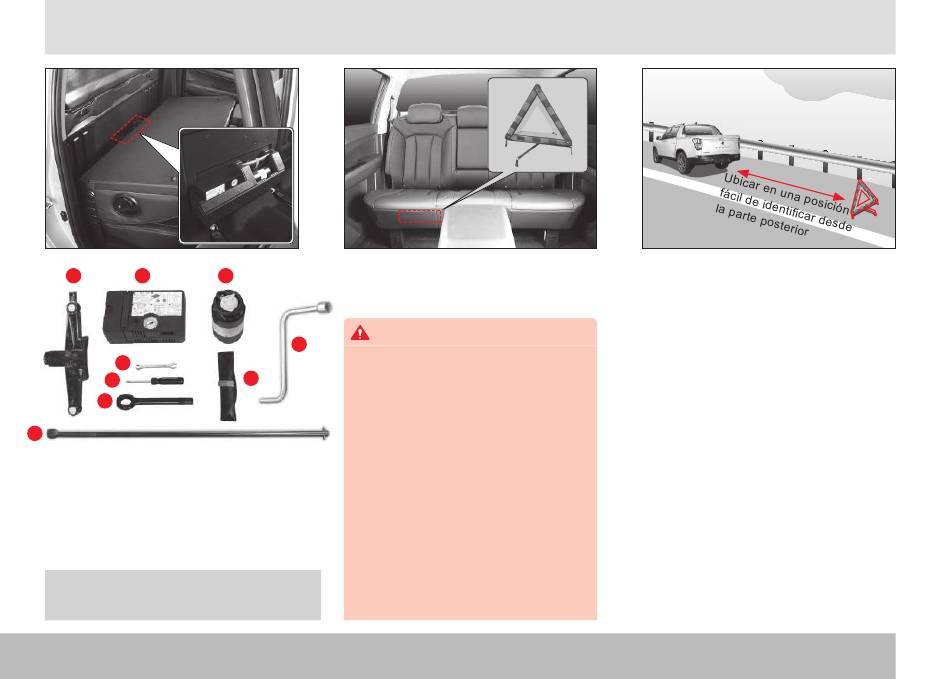 Ubicar en una posición fácil de identificar desde la parte posterior