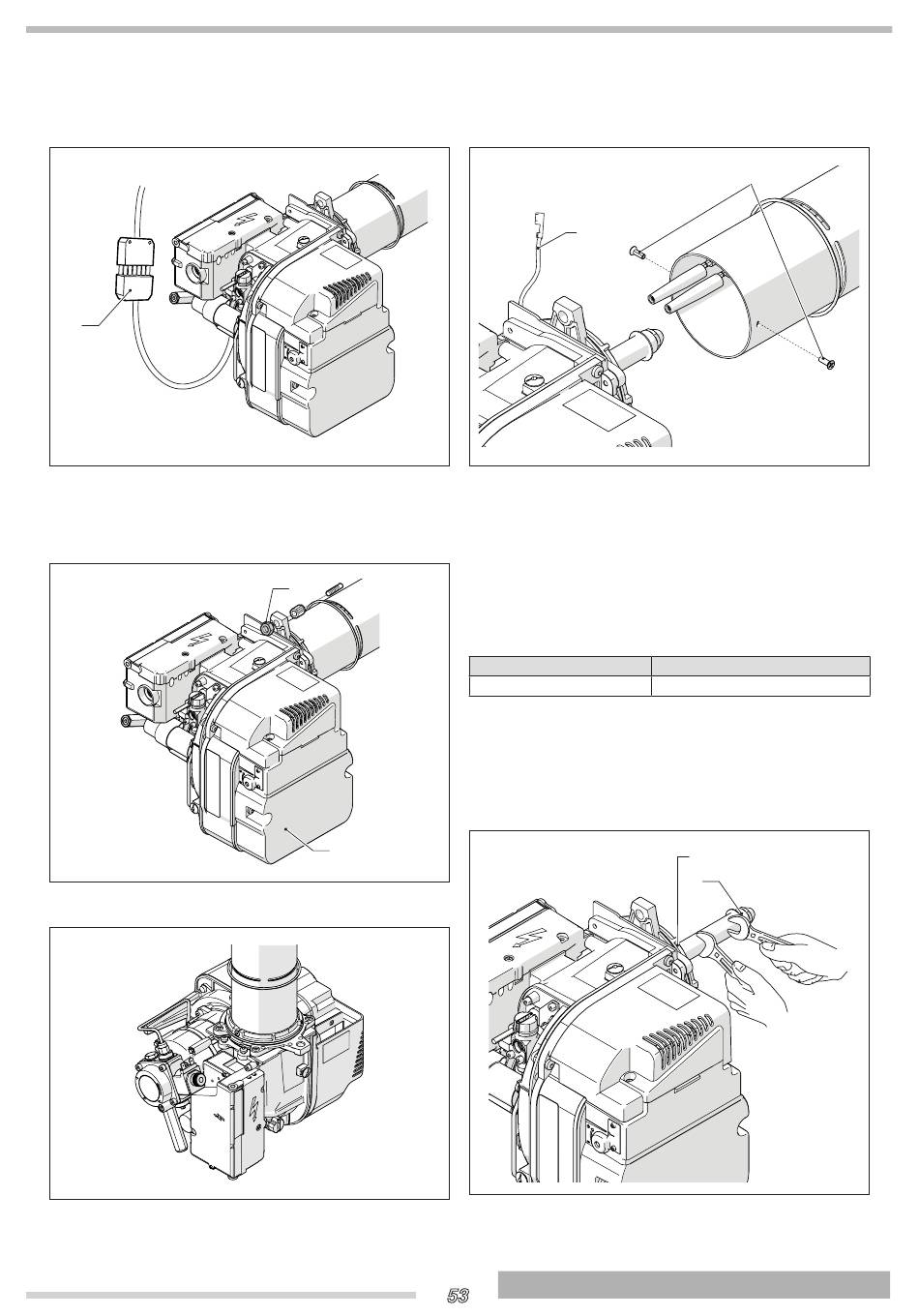 53