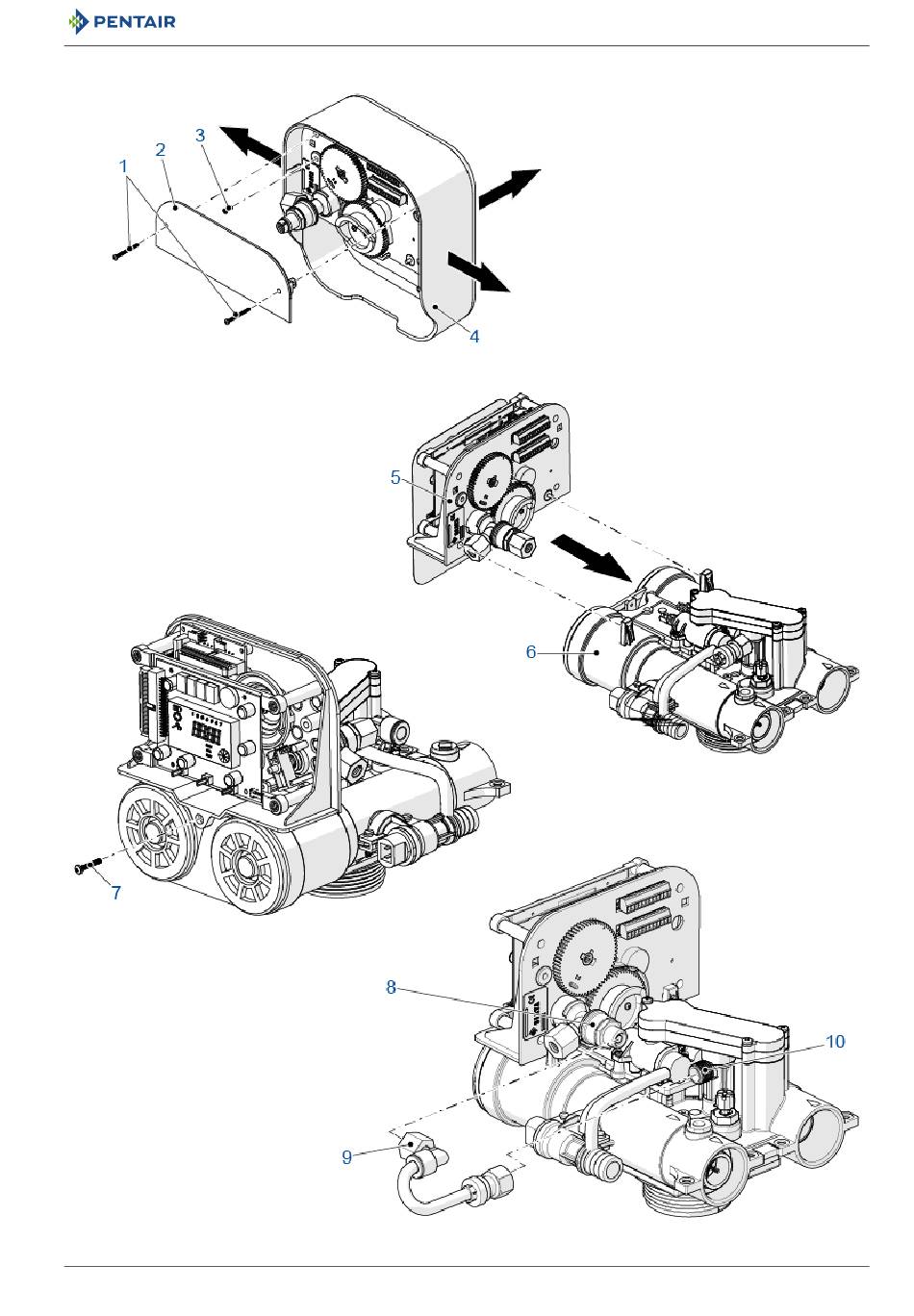 PENTAIR

1
2
3
4

5

6

7

8

9

10