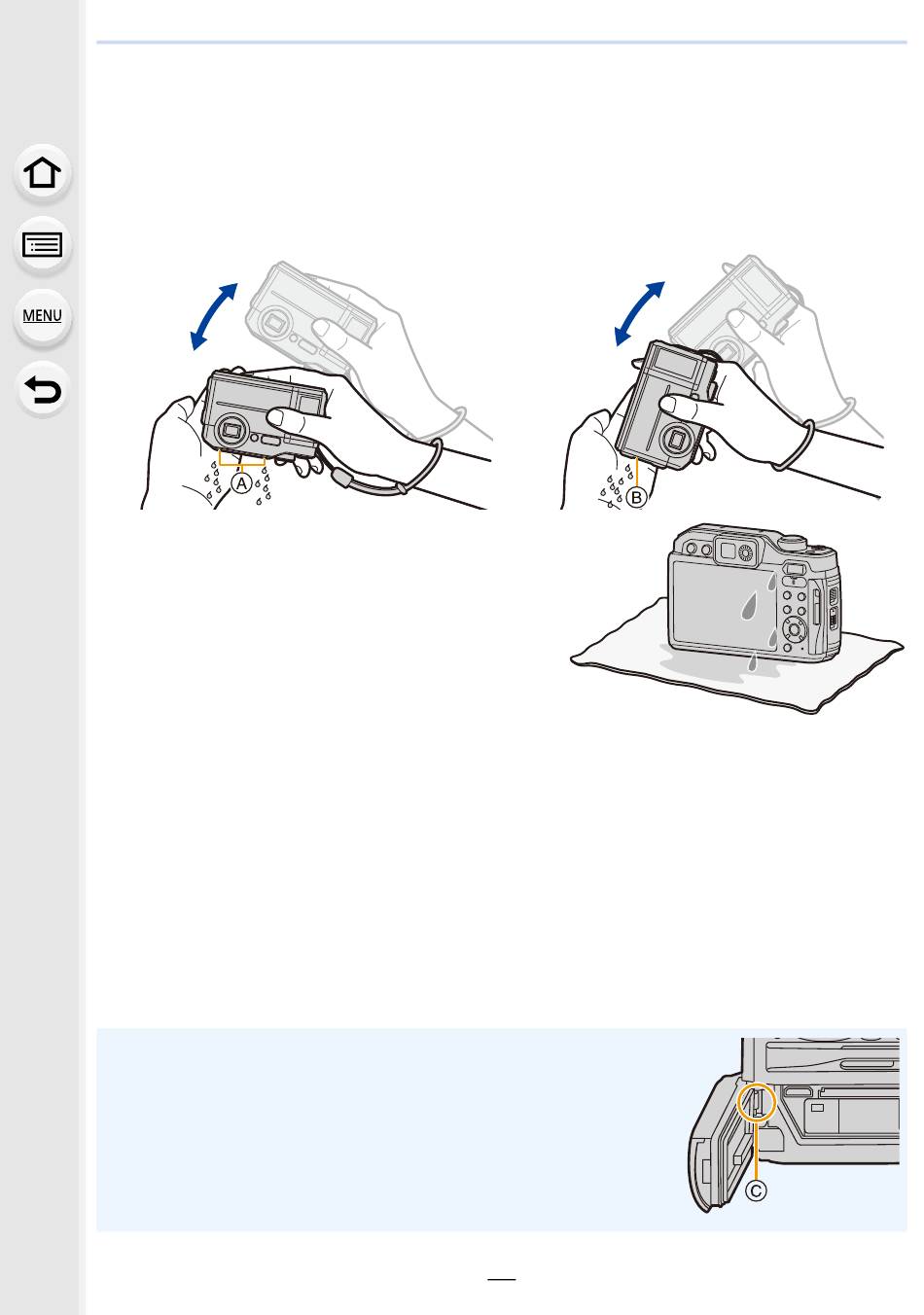 MENU

A

B

C