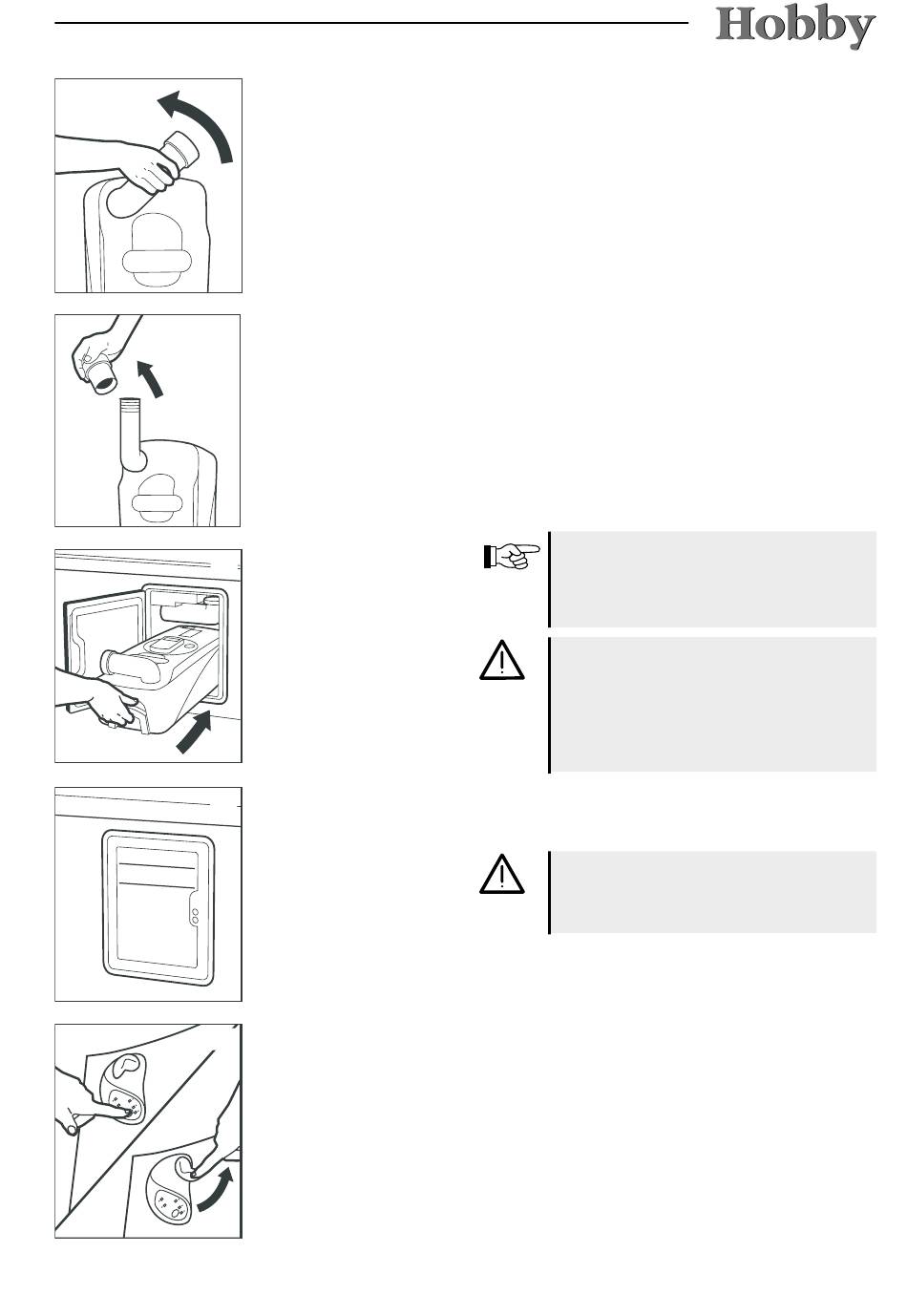 Hobby