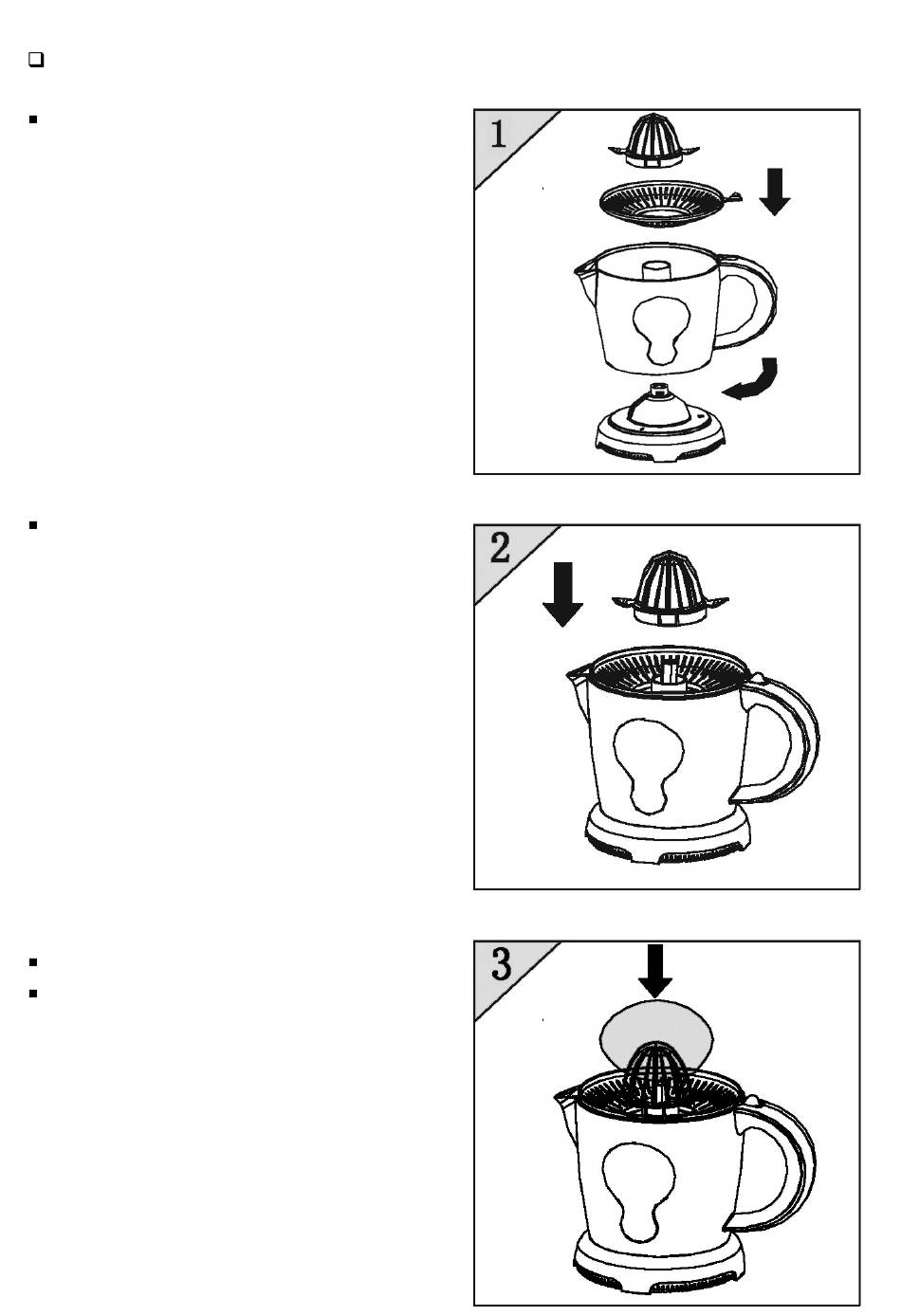 1

2

3