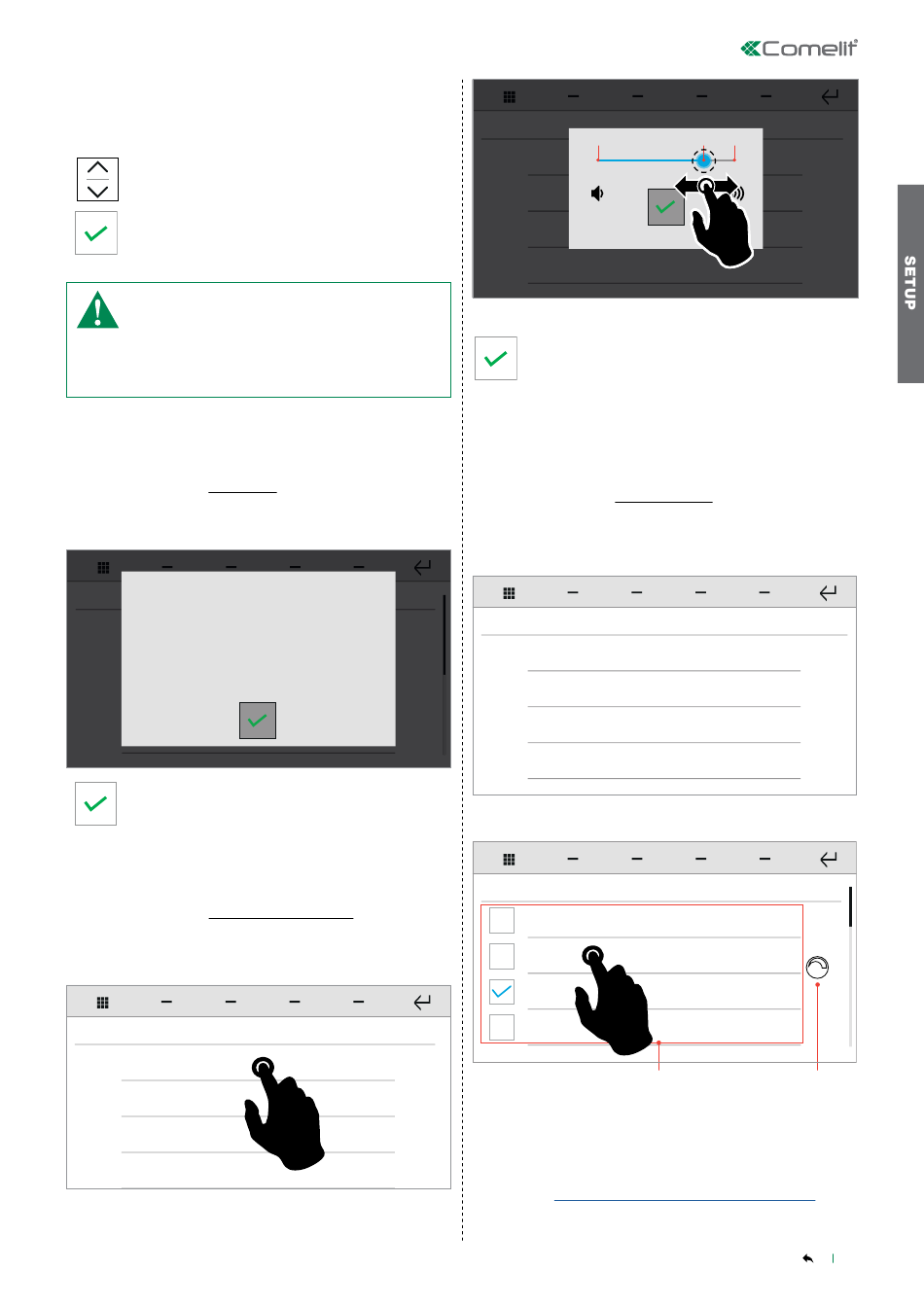 Comelit

SETUP